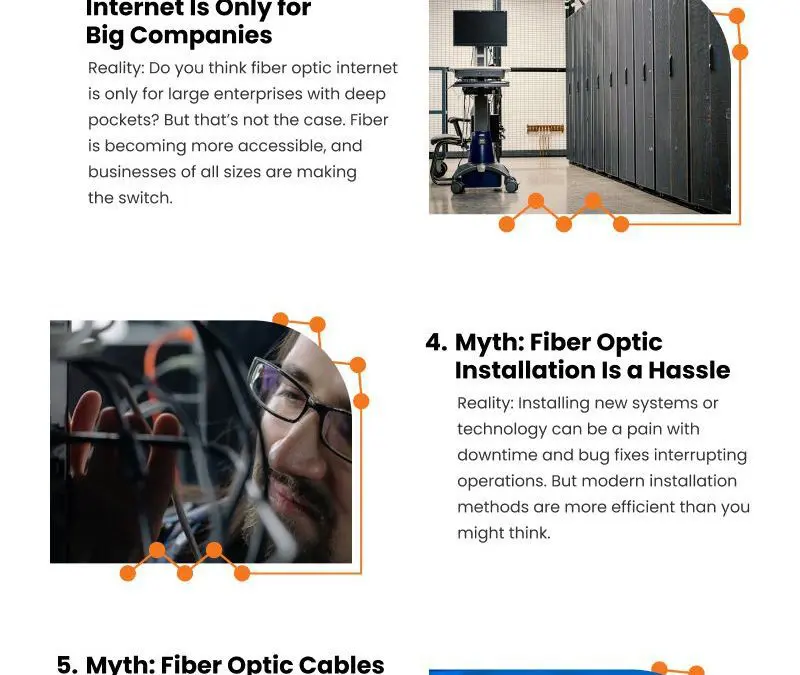 Internet Is Only for Big Companies

Reality: Do you think fiber optic internet is only for large enterprises with deep pockets? But that's not the case. Fiber is becoming more accessible, and businesses of all sizes are making the switch.

4. Myth: Fiber Optic Installation Is a Hassle

Reality: Installing new systems or technology can be a pain with downtime and bug fixes interrupting operations. But modern installation methods are more efficient than you might think.

5. Myth: Fiber Optic Cables