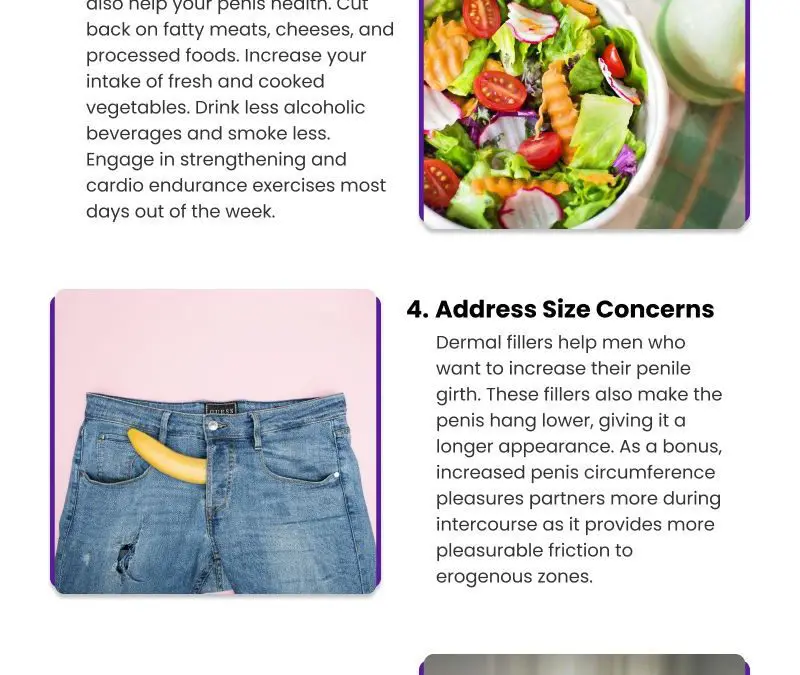 also help your penis health. Cut back on fatty meats, cheeses, and processed foods. Increase your intake of fresh and cooked vegetables. Drink less alcoholic beverages and smoke less. Engage in strengthening and cardio endurance exercises most days out of the week.

GUESS

4. Address Size Concerns

Dermal fillers help men who want to increase their penile girth. These fillers also make the penis hang lower, giving it a longer appearance. As a bonus, increased penis circumference pleasures partners more during intercourse as it provides more pleasurable friction to erogenous zones.