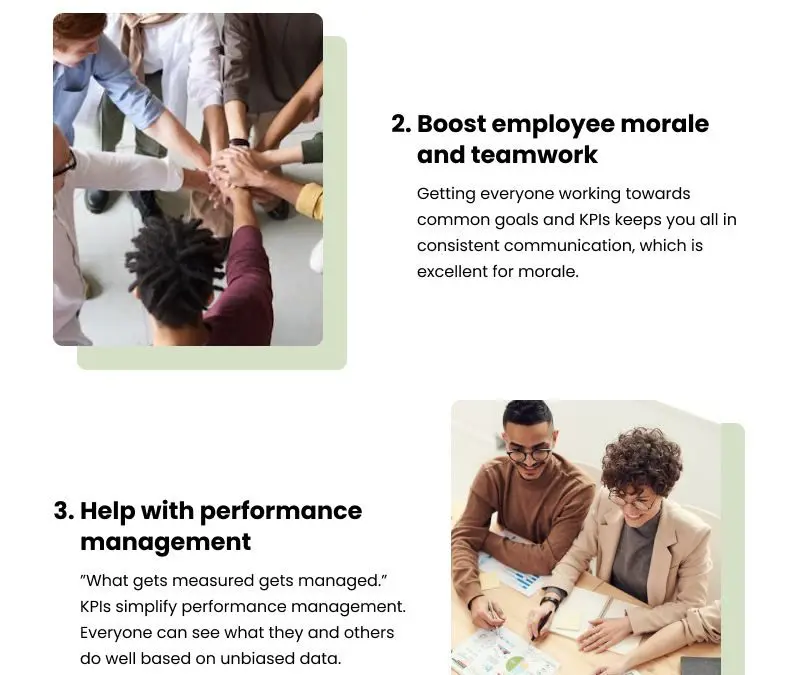 2. Boost employee morale and teamwork

Getting everyone working towards common goals and KPIs keeps you all in consistent communication, which is excellent for morale.

3. Help with performance management

"What gets measured gets managed." KPIs simplify performance management. Everyone can see what they and others do well based on unbiased data.