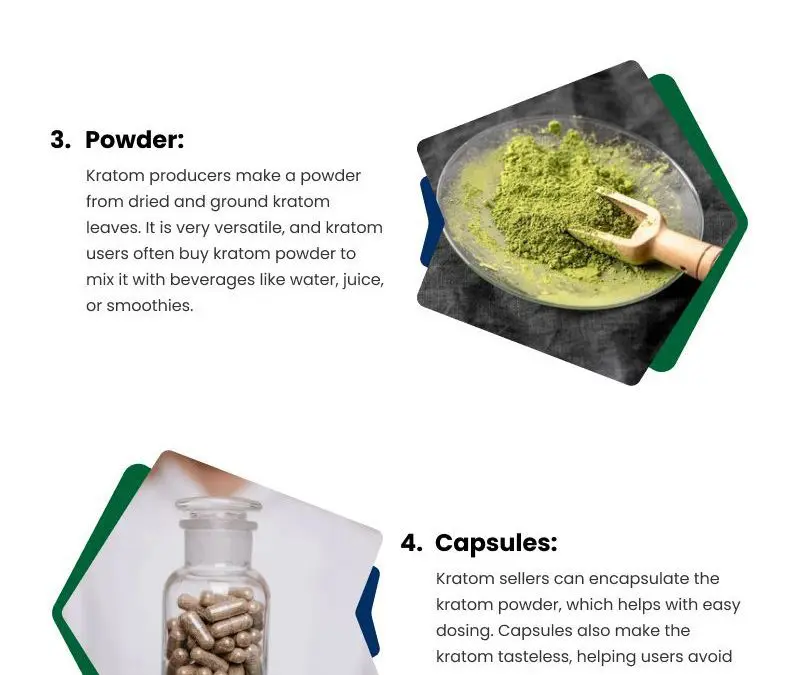 3. Powder:

Kratom producers make a powder from dried and ground kratom leaves. It is very versatile, and kratom users often buy kratom powder to mix it with beverages like water, juice, or smoothies.

4. Capsules:

Kratom sellers can encapsulate the kratom powder, which helps with easy dosing. Capsules also make the kratom tasteless, helping users avoid