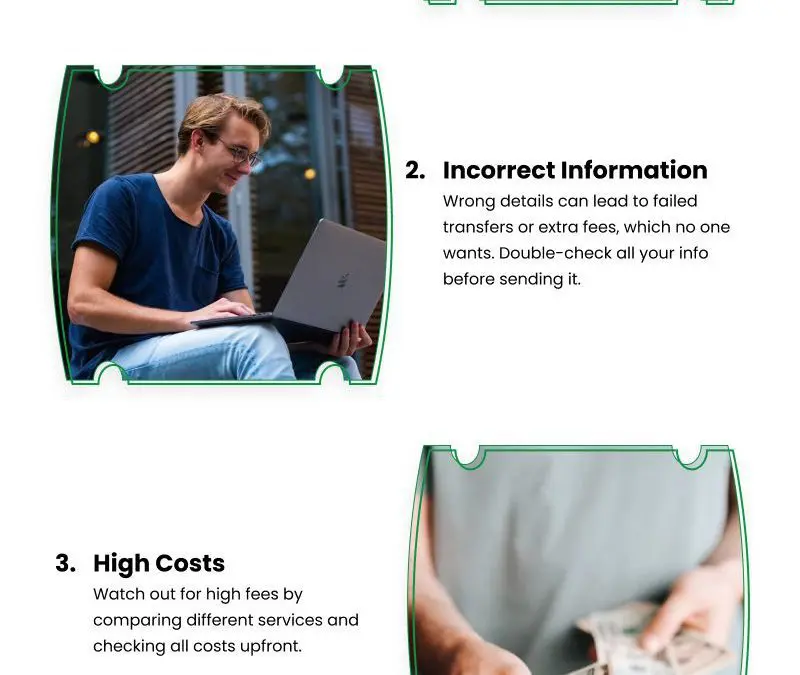 2. Incorrect Information
Wrong details can lead to failed transfers or extra fees, which no one wants. Double-check all your info before sending it.

3. High Costs
Watch out for high fees by comparing different services and checking all costs upfront.