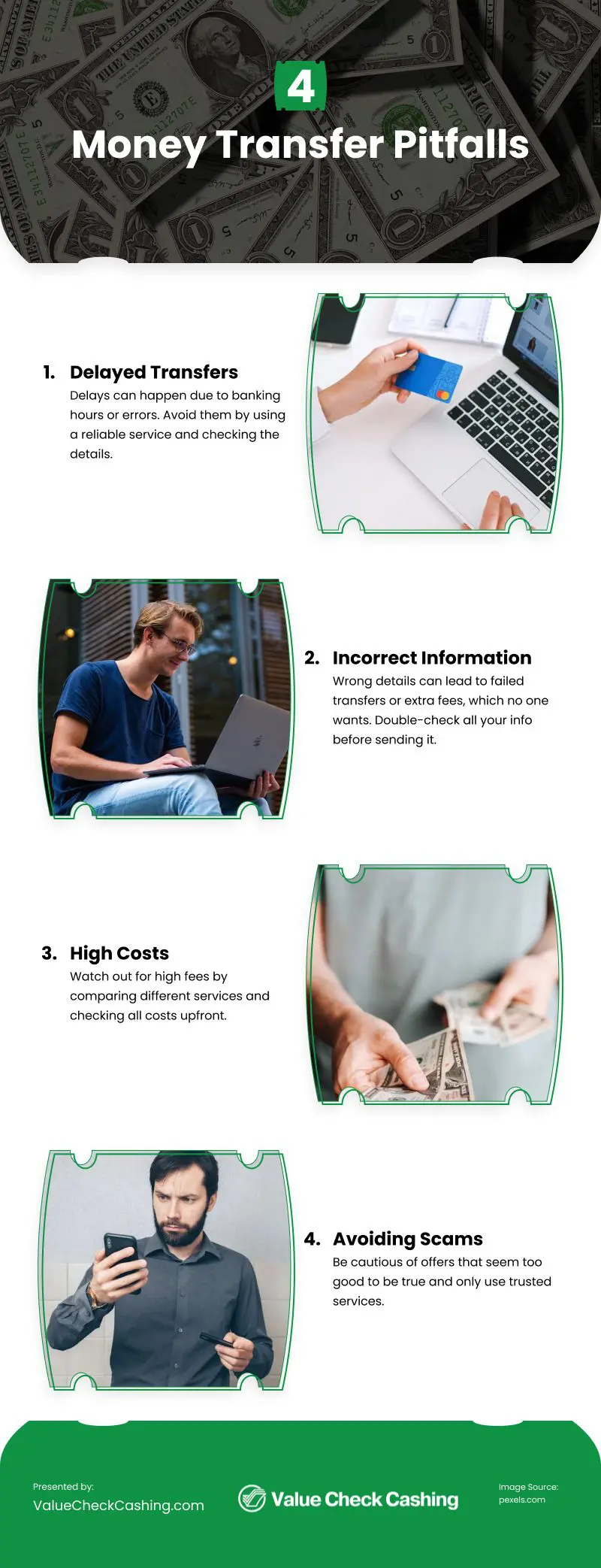 4
Money Transfer Pitfalls

1. Delayed Transfers
Delays can happen due to banking hours or errors. Avoid them by using a reliable service and checking the details.

2. Incorrect Information
Wrong details can lead to failed transfers or extra fees, which no one wants. Double-check all your info before sending it.

3. High Costs
Watch out for high fees by comparing different services and checking all costs upfront.

4. Avoiding Scams
Be cautious of offers that seem too good to be true and only use trusted services.

Presented by:
ValueCheckCashing.com

Value Check Cashing

Image Source:
pexels.com