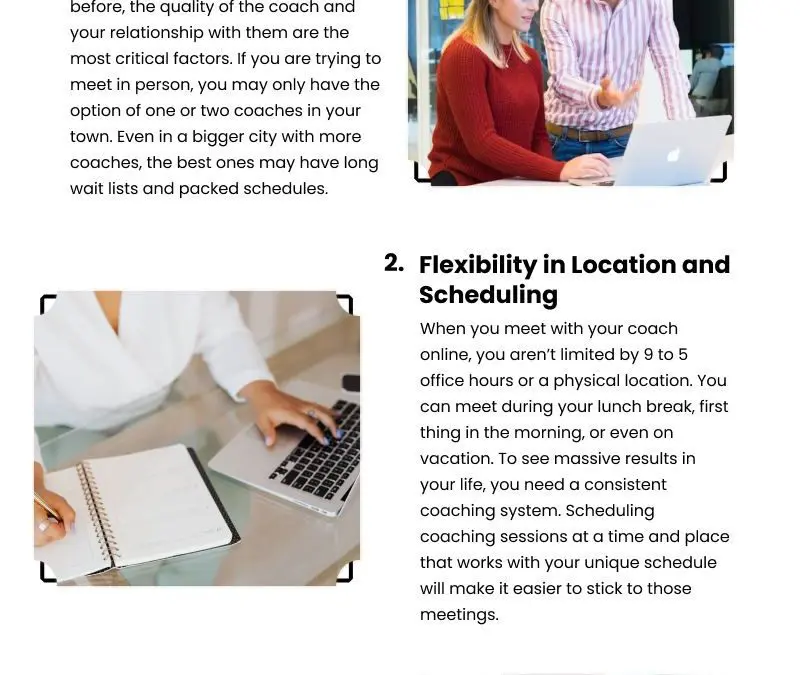 before, the quality of the coach and your relationship with them are the most critical factors. If you are trying to meet in person, you may only have the option of one or two coaches in your town. Even in a bigger city with more coaches, the best ones may have long wait lists and packed schedules.

2. Flexibility in Location and Scheduling

When you meet with your coach online, you aren't limited by 9 to 5 office hours or a physical location. You can meet during your lunch break, first thing in the morning, or even on vacation. To see massive results in your life, you need a consistent coaching system. Scheduling coaching sessions at a time and place that works with your unique schedule will make it easier to stick to those meetings.