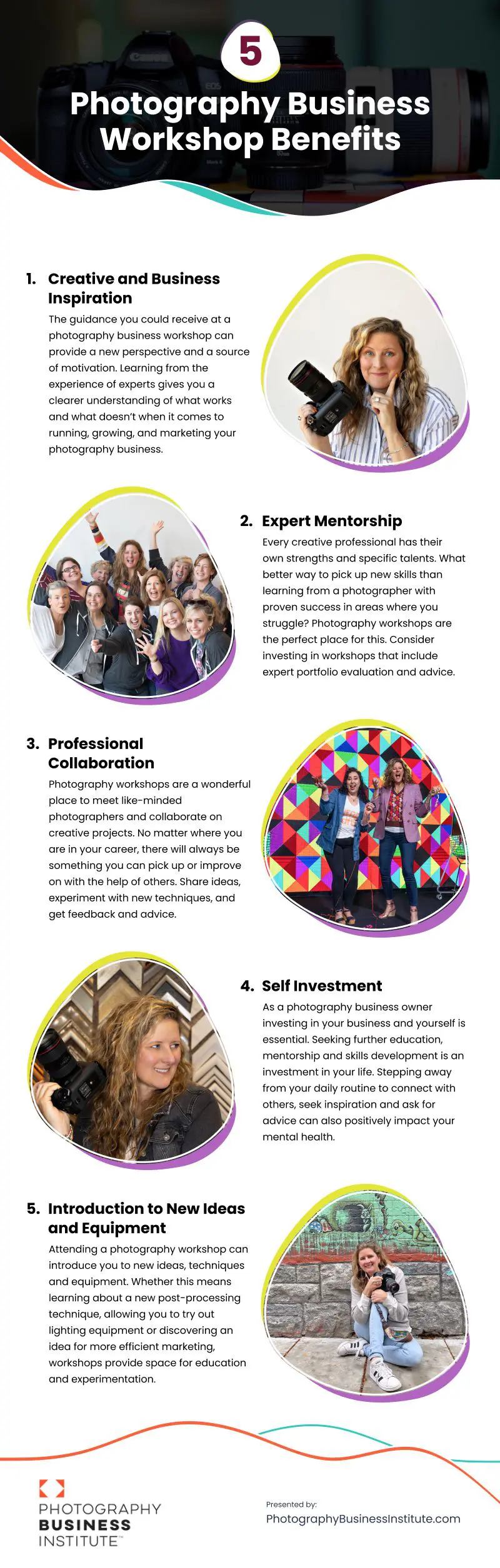 5

Photography Business Workshop Benefits

1. Creative and Business Inspiration

The guidance you could receive at a photography business workshop can provide a new perspective and a source of motivation. Learning from the experience of experts gives you a clearer understanding of what works and what doesn't when it comes to running, growing, and marketing your photography business.

2. Expert Mentorship

Every creative professional has their own strengths and specific talents. What better way to pick up new skills than learning from a photographer with proven success in areas where you struggle? Photography workshops are the perfect place for this. Consider investing in workshops that include expert portfolio evaluation and advice.

3. Professional Collaboration

Photography workshops are a wonderful place to meet like-minded photographers and collaborate on creative projects. No matter where you are in your career, there will always be something you can pick up or improve on with the help of others. Share ideas, experiment with new techniques, and get feedback and advice.

4. Self Investment

As a photography business owner investing in your business and yourself is essential. Seeking further education, mentorship and skills development is an investment in your life. Stepping away from your daily routine to connect with others, seek inspiration and ask for advice can also positively impact your mental health.

5. Introduction to New Ideas and Equipment

Attending a photography workshop can introduce you to new ideas, techniques and equipment. Whether this means learning about a new post-processing technique, allowing you to try out lighting equipment or discovering an idea for more efficient marketing, workshops provide space for education and experimentation.

PHOTOGRAPHY BUSINESS INSTITUTE™

Presented by:
PhotographyBusinessInstitute.com