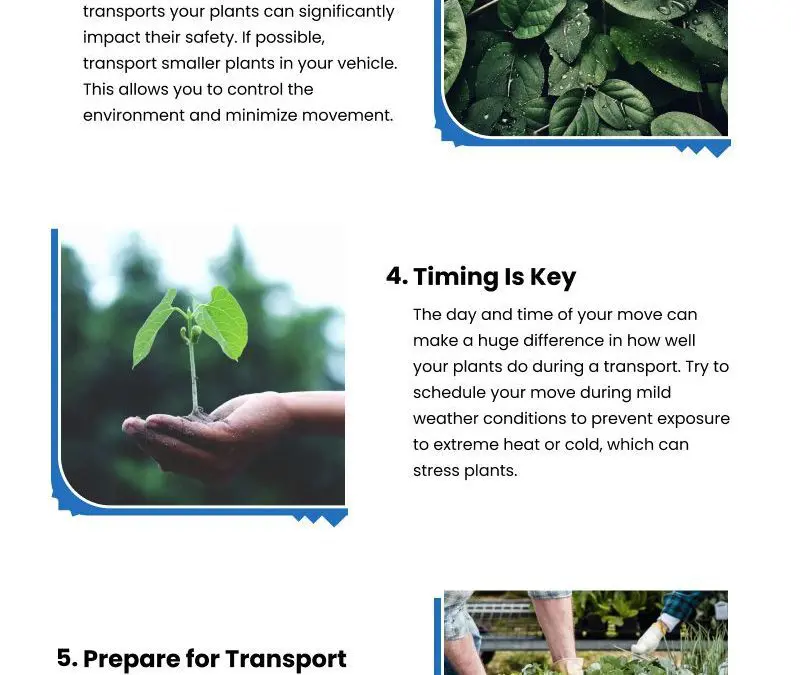 transports your plants can significantly impact their safety. If possible, transport smaller plants in your vehicle. This allows you to control the environment and minimize movement.

4. Timing Is Key

The day and time of your move can make a huge difference in how well your plants do during a transport. Try to schedule your move during mild weather conditions to prevent exposure to extreme heat or cold, which can stress plants.

5. Prepare for Transport