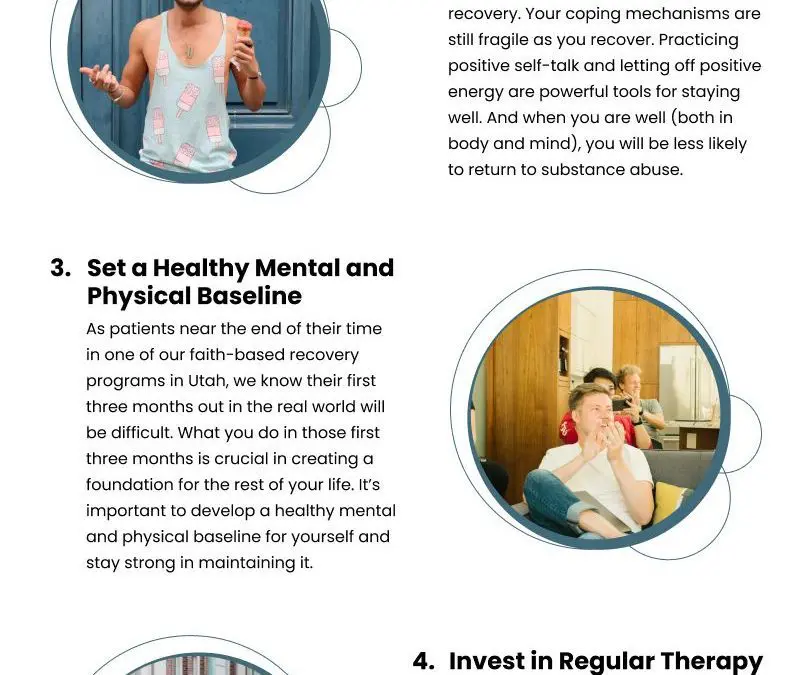 recovery. Your coping mechanisms are still fragile as you recover. Practicing positive self-talk and letting off positive energy are powerful tools for staying well. And when you are well (both in body and mind), you will be less likely to return to substance abuse.

3. Set a Healthy Mental and Physical Baseline

As patients near the end of their time in one of our faith-based recovery programs in Utah, we know their first three months out in the real world will be difficult. What you do in those first three months is crucial in creating a foundation for the rest of your life. It's important to develop a healthy mental and physical baseline for yourself and stay strong in maintaining it.

4. Invest in Regular Therapy