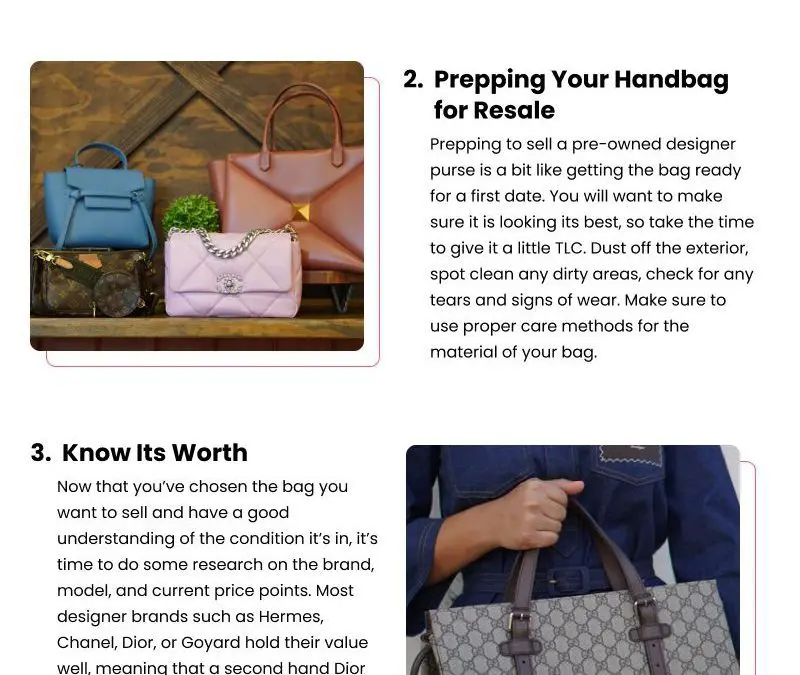 2. Prepping Your Handbag for Resale

Prepping to sell a pre-owned designer purse is a bit like getting the bag ready for a first date. You will want to make sure it is looking its best, so take the time to give it a little TLC. Dust off the exterior, spot clean any dirty areas, check for any tears and signs of wear. Make sure to use proper care methods for the material of your bag.

3. Know Its Worth

Now that you've chosen the bag you want to sell and have a good understanding of the condition it's in, it's time to do some research on the brand, model, and current price points. Most designer brands such as Hermes, Chanel, Dior, or Goyard hold their value well, meaning that a second hand Dior