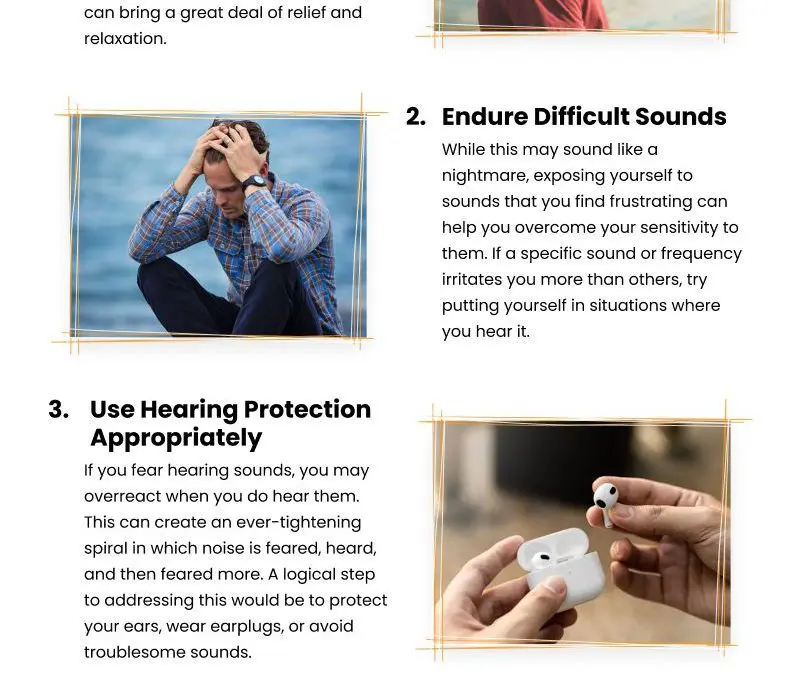 can bring a great deal of relief and relaxation.

2. Endure Difficult Sounds

While this may sound like a nightmare, exposing yourself to sounds that you find frustrating can help you overcome your sensitivity to them. If a specific sound or frequency irritates you more than others, try putting yourself in situations where you hear it.

3. Use Hearing Protection Appropriately

If you fear hearing sounds, you may overreact when you do hear them. This can create an ever-tightening spiral in which noise is feared, heard, and then feared more. A logical step to addressing this would be to protect your ears, wear earplugs, or avoid troublesome sounds.