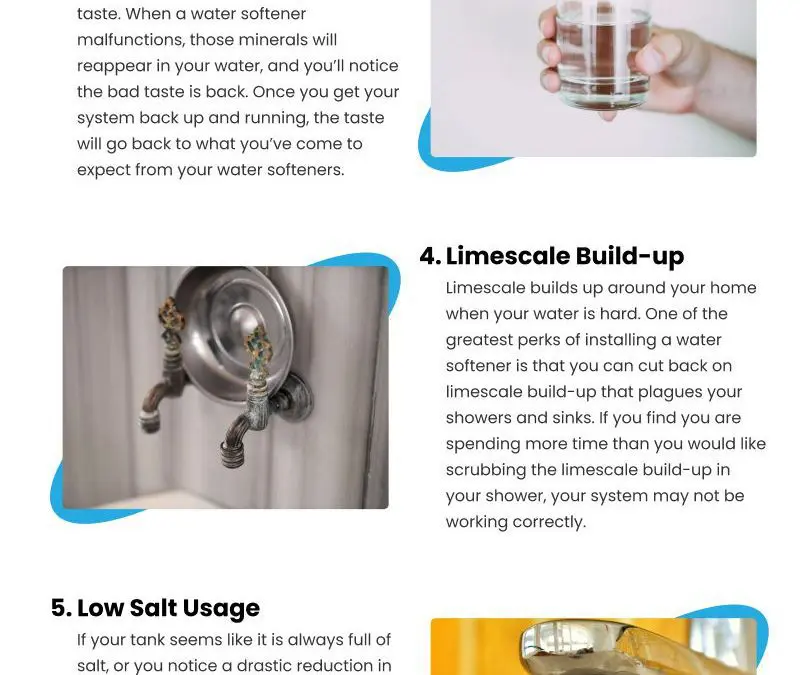 taste. When a water softener malfunctions, those minerals will reappear in your water, and you'll notice the bad taste is back. Once you get your system back up and running, the taste will go back to what you've come to expect from your water softeners.

4. Limescale Build-up

Limescale builds up around your home when your water is hard. One of the greatest perks of installing a water softener is that you can cut back on limescale build-up that plagues your showers and sinks. If you find you are spending more time than you would like scrubbing the limescale build-up in your shower, your system may not be working correctly.

5. Low Salt Usage

If your tank seems like it is always full of salt, or you notice a drastic reduction in