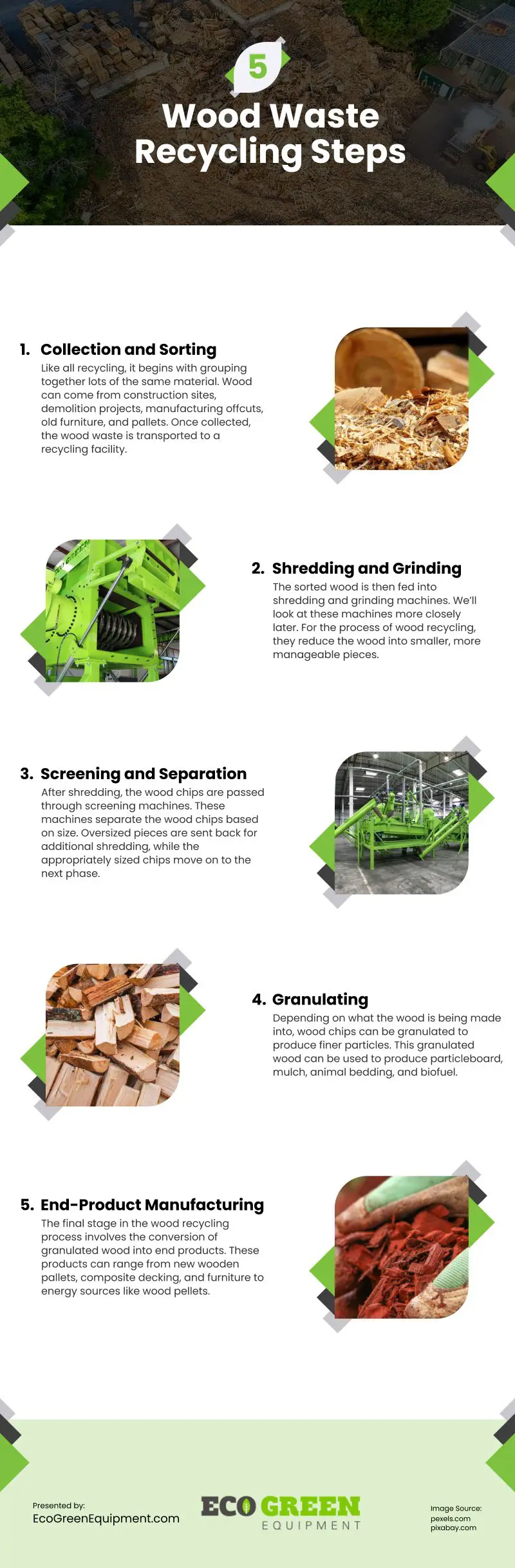 5
Wood Waste Recycling Steps

1. Collection and Sorting
Like all recycling, it begins with grouping together lots of the same material. Wood can come from construction sites, demolition projects, manufacturing offcuts, old furniture, and pallets. Once collected, the wood waste is transported to a recycling facility.

2. Shredding and Grinding
The sorted wood is then fed into shredding and grinding machines. We'll look at these machines more closely later. For the process of wood recycling, they reduce the wood into smaller, more manageable pieces.

3. Screening and Separation
After shredding, the wood chips are passed through screening machines. These machines separate the wood chips based on size. Oversized pieces are sent back for additional shredding, while the appropriately sized chips move on to the next phase.

4. Granulating
Depending on what the wood is being made into, wood chips can be granulated to produce finer particles. This granulated wood can be used to produce particleboard, mulch, animal bedding, and biofuel.

5. End-Product Manufacturing
The final stage in the wood recycling process involves the conversion of granulated wood into end products. These products can range from new wooden pallets, composite decking, and furniture to energy sources like wood pellets.

Presented by:
EcoGreenEquipment.com

ECO GREEN
EQUIPMENT

Image Source:
pexels.com
pixabay.com