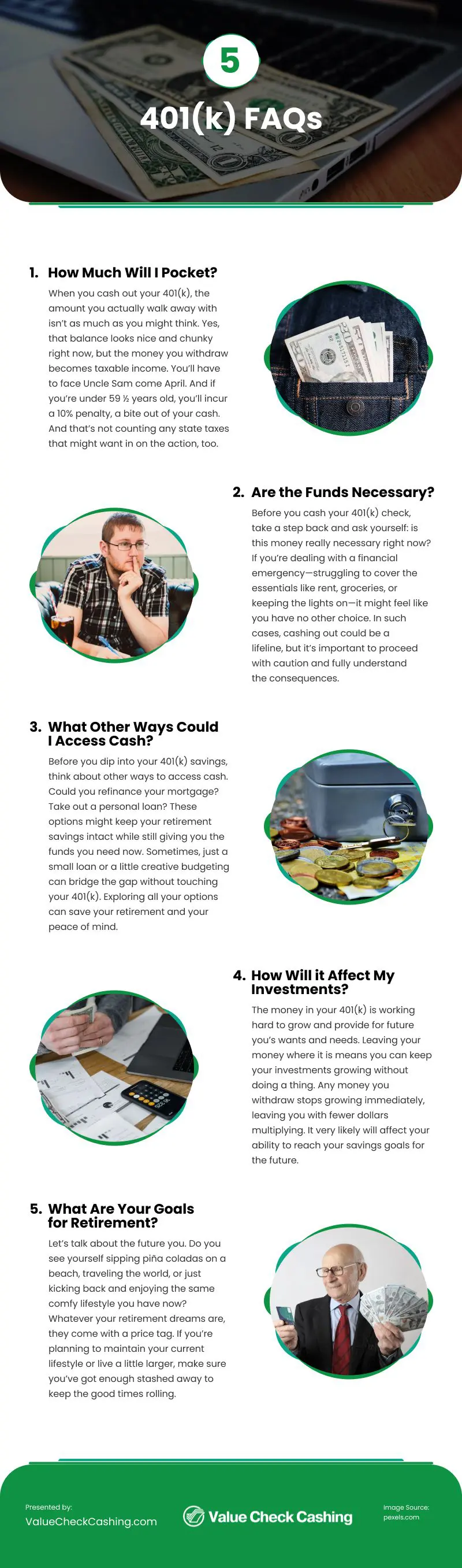 5

401(k) FAQs

1. How Much Will I Pocket?

When you cash out your 401(k), the amount you actually walk away with isn't as much as you might think. Yes, that balance looks nice and chunky right now, but the money you withdraw becomes taxable income. You'll have to face Uncle Sam come April. And if you're under 59 ½ years old, you'll incur a 10% penalty, a bite out of your cash. And that's not counting any state taxes that might want in on the action, too.

2. Are the Funds Necessary?

Before you cash your 401(k) check, take a step back and ask yourself: is this money really necessary right now? If you're dealing with a financial emergency—struggling to cover the essentials like rent, groceries, or keeping the lights on—it might feel like you have no other choice. In such cases, cashing out could be a lifeline, but it's important to proceed with caution and fully understand the consequences.

3. What Other Ways Could I Access Cash?

Before you dip into your 401(k) savings, think about other ways to access cash. Could you refinance your mortgage? Take out a personal loan? These options might keep your retirement savings intact while still giving you the funds you need now. Sometimes, just a small loan or a little creative budgeting can bridge the gap without touching your 401(k). Exploring all your options can save your retirement and your peace of mind.

4. How Will it Affect My Investments?

The money in your 401(k) is working hard to grow and provide for future you's wants and needs. Leaving your money where it is means you can keep your investments growing without doing a thing. Any money you withdraw stops growing immediately, leaving you with fewer dollars multiplying. It very likely will affect your ability to reach your savings goals for the future.

5. What Are Your Goals for Retirement?

Let's talk about the future you. Do you see yourself sipping piña coladas on a beach, traveling the world, or just kicking back and enjoying the same comfy lifestyle you have now? Whatever your retirement dreams are, they come with a price tag. If you're planning to maintain your current lifestyle or live a little larger, make sure you've got enough stashed away to keep the good times rolling.

Presented by:
ValueCheckCashing.com

Value Check Cashing

Image Source:
pexels.com