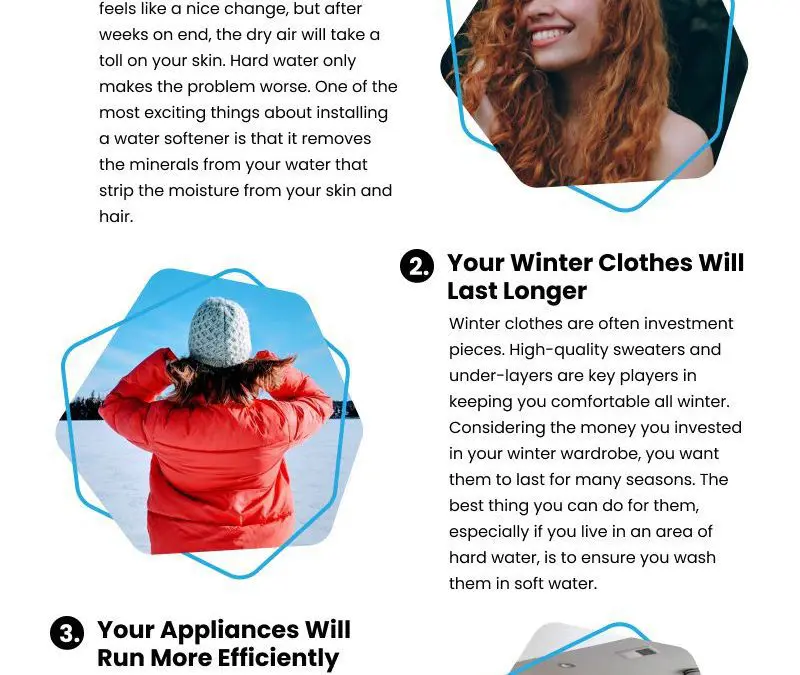 feels like a nice change, but after weeks on end, the dry air will take a toll on your skin. Hard water only makes the problem worse. One of the most exciting things about installing a water softener is that it removes the minerals from your water that strip the moisture from your skin and hair.

2. Your Winter Clothes Will Last Longer

Winter clothes are often investment pieces. High-quality sweaters and under-layers are key players in keeping you comfortable all winter. Considering the money you invested in your winter wardrobe, you want them to last for many seasons. The best thing you can do for them, especially if you live in an area of hard water, is to ensure you wash them in soft water.

3. Your Appliances Will Run More Efficiently