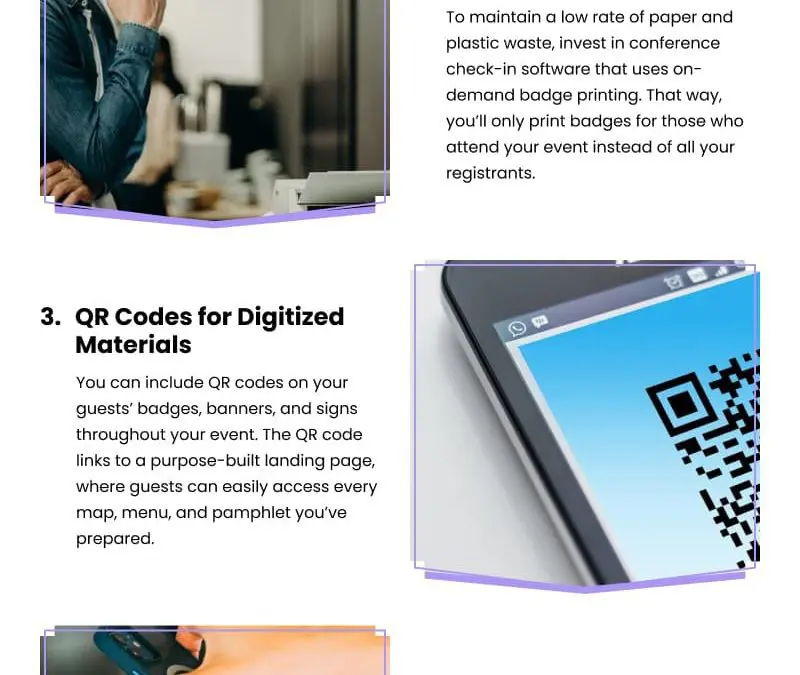 To maintain a low rate of paper and plastic waste, invest in conference check-in software that uses on-demand badge printing. That way, you'll only print badges for those who attend your event instead of all your registrants.

3. QR Codes for Digitized Materials

You can include QR codes on your guests' badges, banners, and signs throughout your event. The QR code links to a purpose-built landing page, where guests can easily access every map, menu, and pamphlet you've prepared.