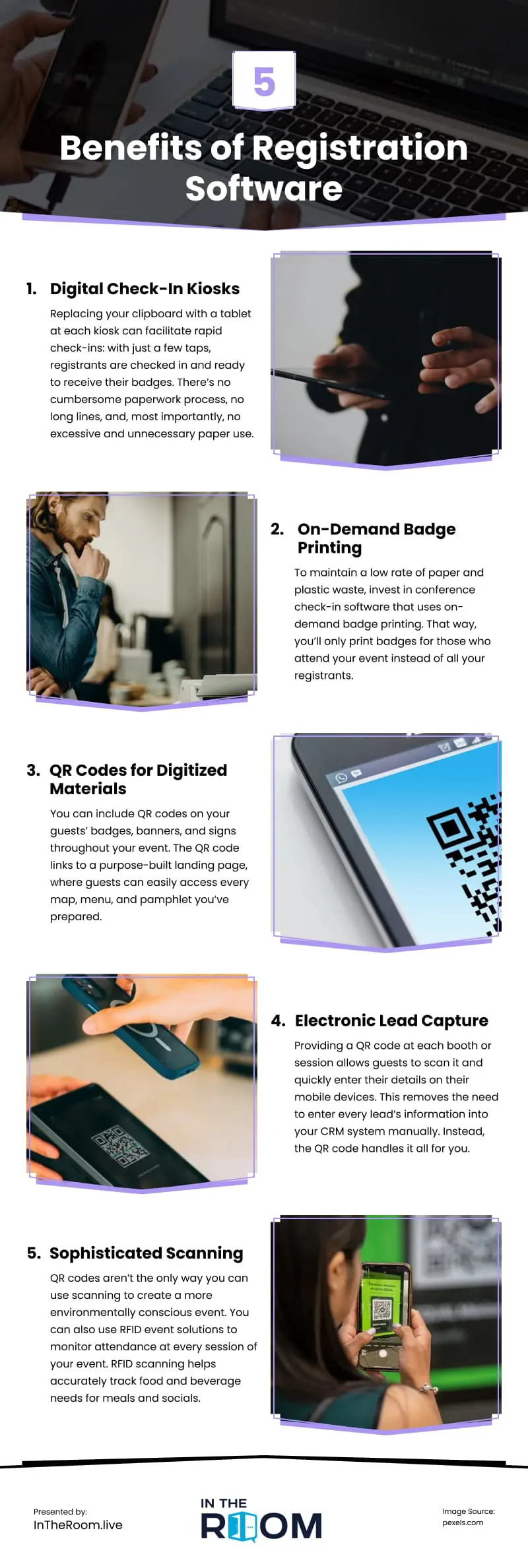 5

Benefits of Registration Software

1. Digital Check-In Kiosks

Replacing your clipboard with a tablet at each kiosk can facilitate rapid check-ins: with just a few taps, registrants are checked in and ready to receive their badges. There's no cumbersome paperwork process, no long lines, and, most importantly, no excessive and unnecessary paper use.

2. On-Demand Badge Printing

To maintain a low rate of paper and plastic waste, invest in conference check-in software that uses on-demand badge printing. That way, you'll only print badges for those who attend your event instead of all your registrants.

3. QR Codes for Digitized Materials

You can include QR codes on your guests' badges, banners, and signs throughout your event. The QR code links to a purpose-built landing page, where guests can easily access every map, menu, and pamphlet you've prepared.

4. Electronic Lead Capture

Providing a QR code at each booth or session allows guests to scan it and quickly enter their details on their mobile devices. This removes the need to enter every lead's information into your CRM system manually. Instead, the QR code handles it all for you.

5. Sophisticated Scanning

QR codes aren't the only way you can use scanning to create a more environmentally conscious event. You can also use RFID event solutions to monitor attendance at every session of your event. RFID scanning helps accurately track food and beverage needs for meals and socials.

Presented by:
InTheRoom.live

IN THE ROOM

Image Source:
pexels.com