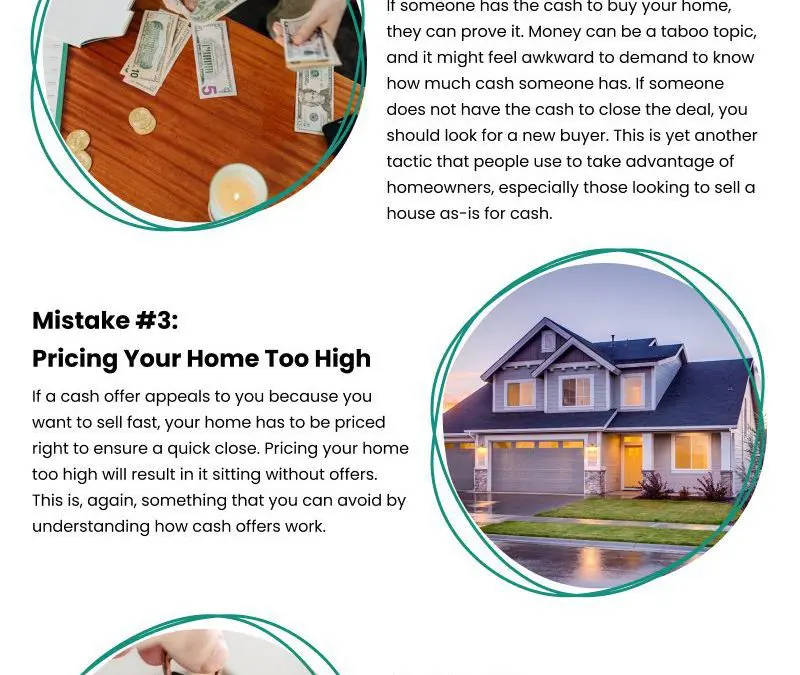 If someone has the cash to buy your home, they can prove it. Money can be a taboo topic, and it might feel awkward to demand to know how much cash someone has. If someone does not have the cash to close the deal, you should look for a new buyer. This is yet another tactic that people use to take advantage of homeowners, especially those looking to sell a house as-is for cash.

Mistake #3:
Pricing Your Home Too High

If a cash offer appeals to you because you want to sell fast, your home has to be priced right to ensure a quick close. Pricing your home too high will result in it sitting without offers. This is, again, something that you can avoid by understanding how cash offers work.