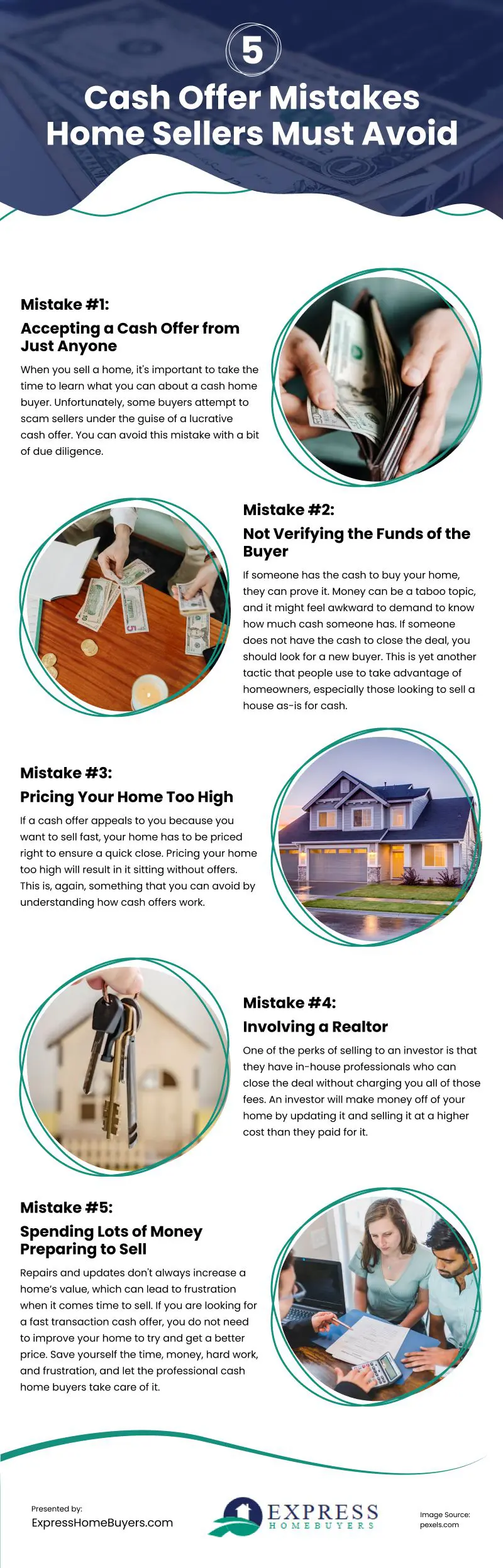 5

Cash Offer Mistakes Home Sellers Must Avoid

Mistake #1:

Accepting a Cash Offer from Just Anyone

When you sell a home, it's important to take the time to learn what you can about a cash home buyer. Unfortunately, some buyers attempt to scam sellers under the guise of a lucrative cash offer. You can avoid this mistake with a bit of due diligence.

Mistake #2:

Not Verifying the Funds of the Buyer

If someone has the cash to buy your home, they can prove it. Money can be a taboo topic, and it might feel awkward to demand to know how much cash someone has. If someone does not have the cash to close the deal, you should look for a new buyer. This is yet another tactic that people use to take advantage of homeowners, especially those looking to sell a house as-is for cash.

Mistake #3:

Pricing Your Home Too High

If a cash offer appeals to you because you want to sell fast, your home has to be priced right to ensure a quick close. Pricing your home too high will result in it sitting without offers. This is, again, something that you can avoid by understanding how cash offers work.

Mistake #4:

Involving a Realtor

One of the perks of selling to an investor is that they have in-house professionals who can close the deal without charging you all of those fees. An investor will make money off of your home by updating it and selling it at a higher cost than they paid for it.

Mistake #5:

Spending Lots of Money Preparing to Sell

Repairs and updates don't always increase a home's value, which can lead to frustration when it comes time to sell. If you are looking for a fast transaction cash offer, you do not need to improve your home to try and get a better price. Save yourself the time, money, hard work, and frustration, and let the professional cash home buyers take care of it.

Presented by:
ExpressHomeBuyers.com

EXPRESS
HOMEBUYERS

Image Source:
pexels.com