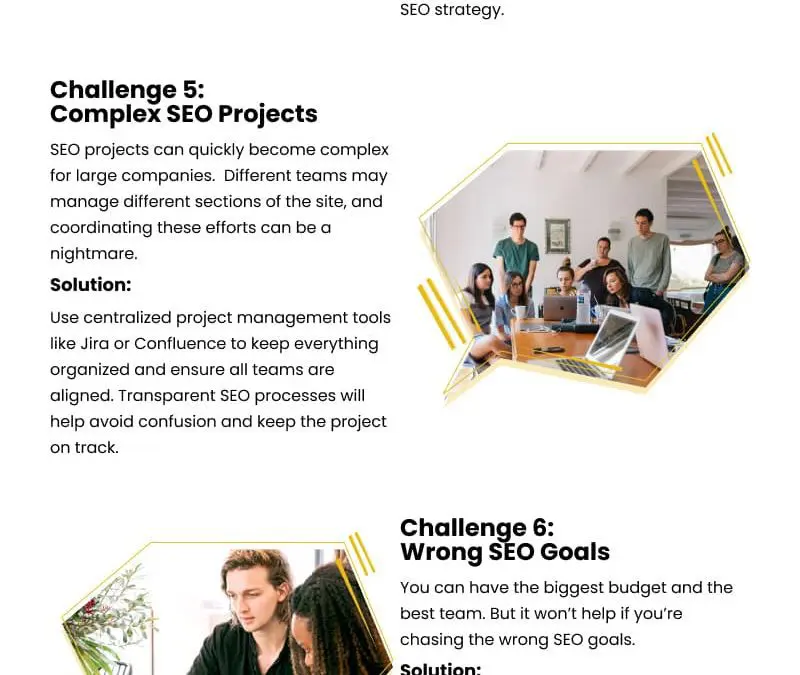 SEO strategy.

Challenge 5:
Complex SEO Projects

SEO projects can quickly become complex for large companies. Different teams may manage different sections of the site, and coordinating these efforts can be a nightmare.

Solution:

Use centralized project management tools like Jira or Confluence to keep everything organized and ensure all teams are aligned. Transparent SEO processes will help avoid confusion and keep the project on track.

Challenge 6:
Wrong SEO Goals

You can have the biggest budget and the best team. But it won't help if you're chasing the wrong SEO goals.

Solution: