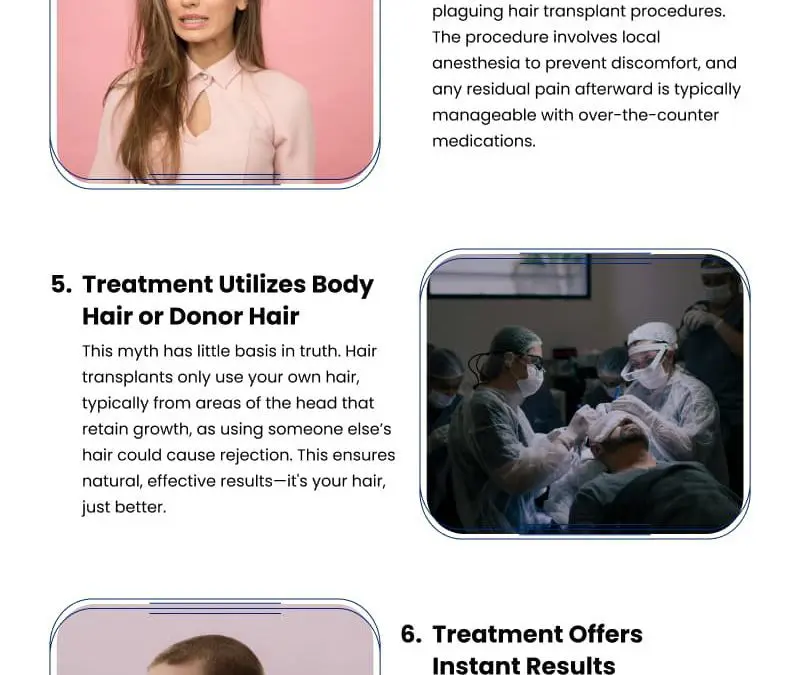 plaguing hair transplant procedures. The procedure involves local anesthesia to prevent discomfort, and any residual pain afterward is typically manageable with over-the-counter medications.

5. Treatment Utilizes Body Hair or Donor Hair

This myth has little basis in truth. Hair transplants only use your own hair, typically from areas of the head that retain growth, as using someone else's hair could cause rejection. This ensures natural, effective results—it's your hair, just better.

6. Treatment Offers Instant Results