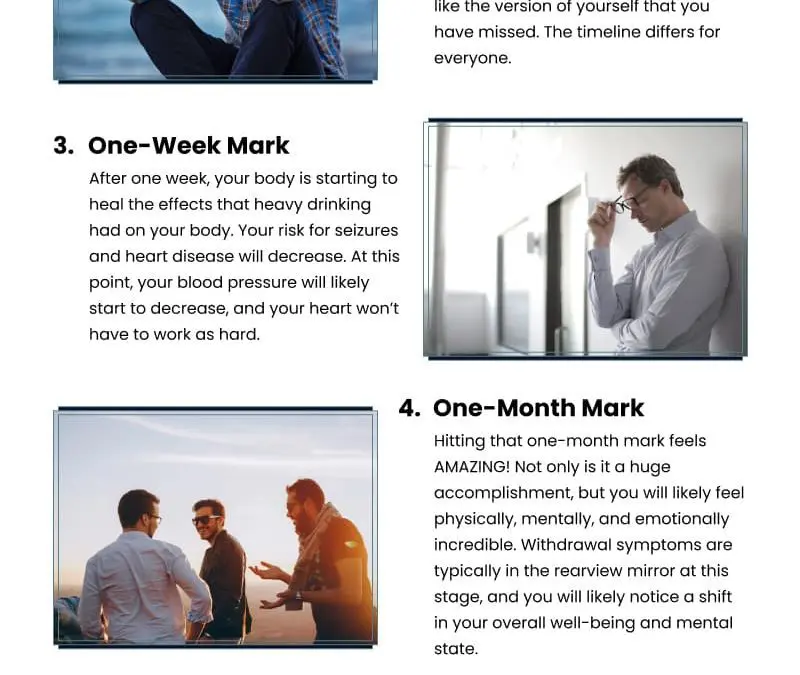 like the version of yourself that you have missed. The timeline differs for everyone.

3. One-Week Mark

After one week, your body is starting to heal the effects that heavy drinking had on your body. Your risk for seizures and heart disease will decrease. At this point, your blood pressure will likely start to decrease, and your heart won't have to work as hard.

4. One-Month Mark

Hitting that one-month mark feels AMAZING! Not only is it a huge accomplishment, but you will likely feel physically, mentally, and emotionally incredible. Withdrawal symptoms are typically in the rearview mirror at this stage, and you will likely notice a shift in your overall well-being and mental state.