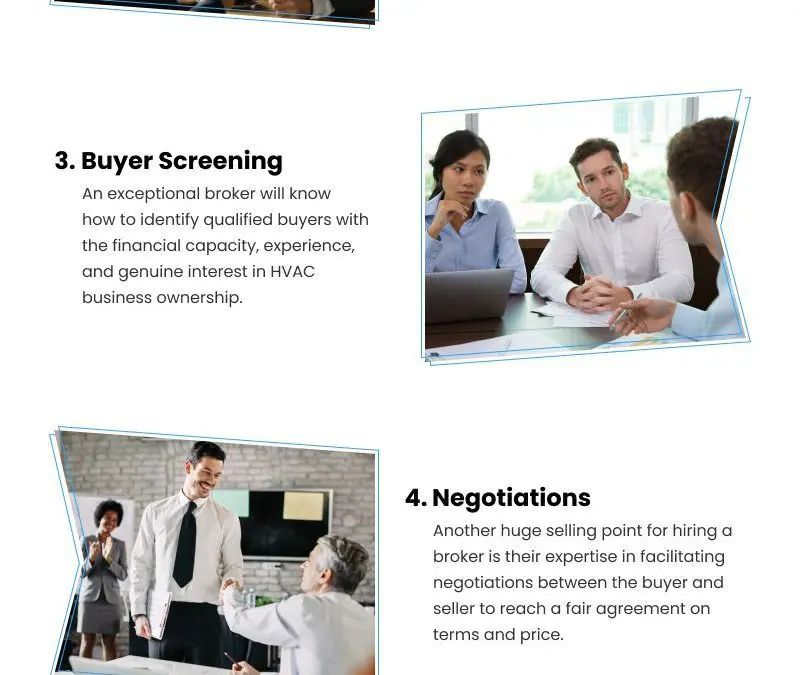 3. Buyer Screening

An exceptional broker will know how to identify qualified buyers with the financial capacity, experience, and genuine interest in HVAC business ownership.

4. Negotiations

Another huge selling point for hiring a broker is their expertise in facilitating negotiations between the buyer and seller to reach a fair agreement on terms and price.