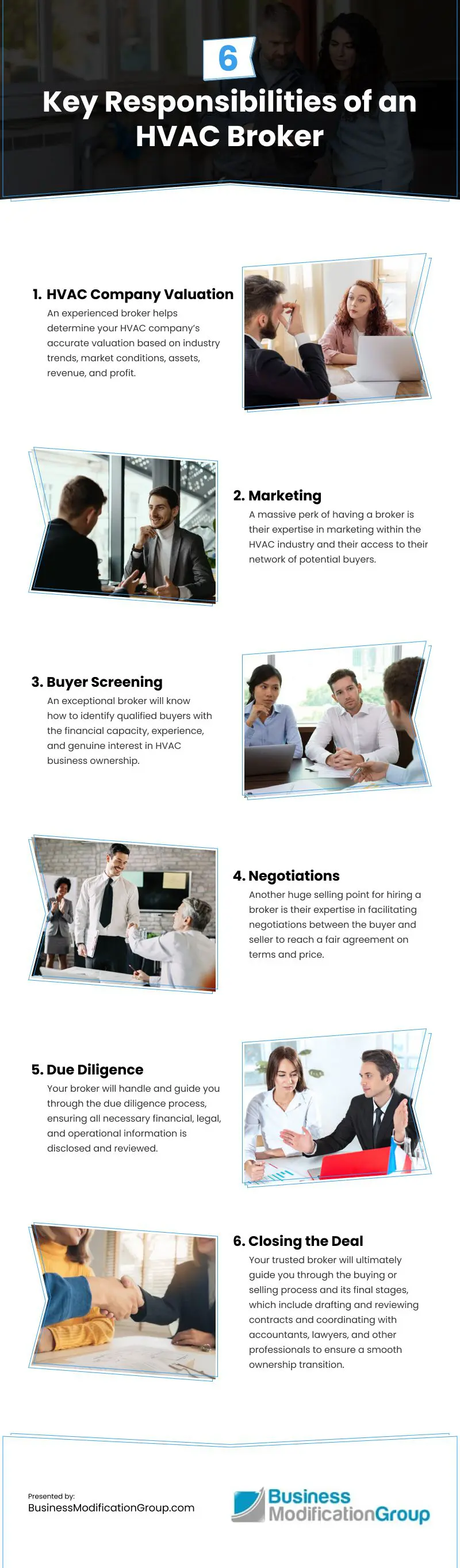 6
Key Responsibilities of an HVAC Broker

1. HVAC Company Valuation
An experienced broker helps determine your HVAC company's accurate valuation based on industry trends, market conditions, assets, revenue, and profit.

2. Marketing
A massive perk of having a broker is their expertise in marketing within the HVAC industry and their access to their network of potential buyers.

3. Buyer Screening
An exceptional broker will know how to identify qualified buyers with the financial capacity, experience, and genuine interest in HVAC business ownership.

4. Negotiations
Another huge selling point for hiring a broker is their expertise in facilitating negotiations between the buyer and seller to reach a fair agreement on terms and price.

5. Due Diligence
Your broker will handle and guide you through the due diligence process, ensuring all necessary financial, legal, and operational information is disclosed and reviewed.

6. Closing the Deal
Your trusted broker will ultimately guide you through the buying or selling process and its final stages, which include drafting and reviewing contracts and coordinating with accountants, lawyers, and other professionals to ensure a smooth ownership transition.

Presented by:
BusinessModificationGroup.com

Business ModificationGroup