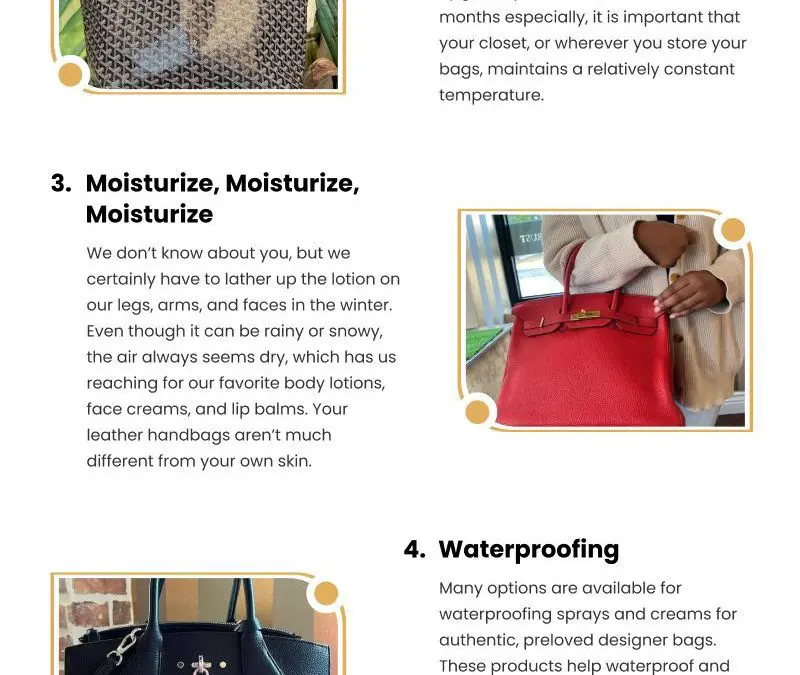 months especially, it is important that your closet, or wherever you store your bags, maintains a relatively constant temperature.

3. Moisturize, Moisturize, Moisturize

We don't know about you, but we certainly have to lather up the lotion on our legs, arms, and faces in the winter. Even though it can be rainy or snowy, the air always seems dry, which has us reaching for our favorite body lotions, face creams, and lip balms. Your leather handbags aren't much different from your own skin.

4. Waterproofing

Many options are available for waterproofing sprays and creams for authentic, preloved designer bags. These products help waterproof and