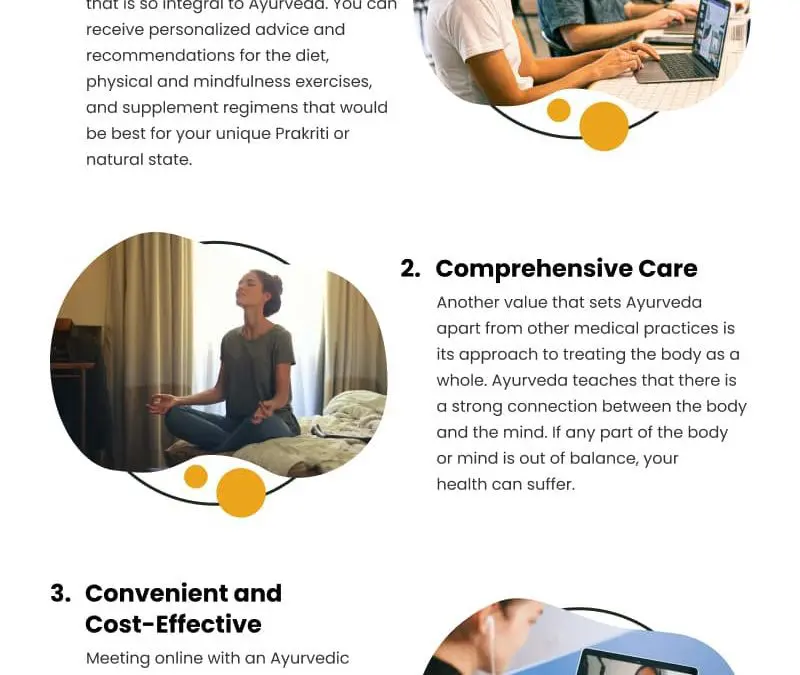 that is so integral to Ayurveda. You can receive personalized advice and recommendations for the diet, physical and mindfulness exercises, and supplement regimens that would be best for your unique Prakriti or natural state.

2. Comprehensive Care

Another value that sets Ayurveda apart from other medical practices is its approach to treating the body as a whole. Ayurveda teaches that there is a strong connection between the body and the mind. If any part of the body or mind is out of balance, your health can suffer.

3. Convenient and Cost-Effective

Meeting online with an Ayurvedic