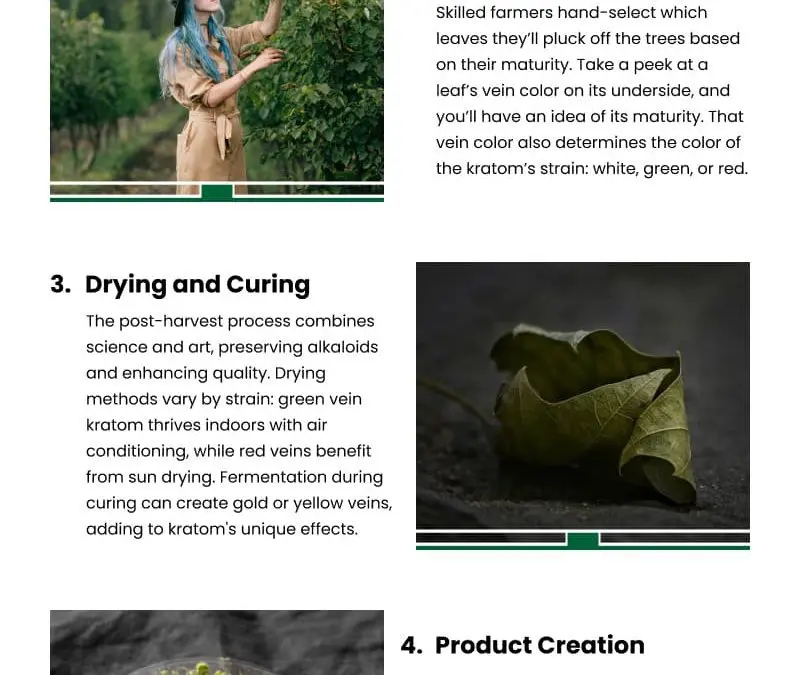 Skilled farmers hand-select which leaves they'll pluck off the trees based on their maturity. Take a peek at a leaf's vein color on its underside, and you'll have an idea of its maturity. That vein color also determines the color of the kratom's strain: white, green, or red.

3. Drying and Curing

The post-harvest process combines science and art, preserving alkaloids and enhancing quality. Drying methods vary by strain: green vein kratom thrives indoors with air conditioning, while red veins benefit from sun drying. Fermentation during curing can create gold or yellow veins, adding to kratom's unique effects.

4. Product Creation