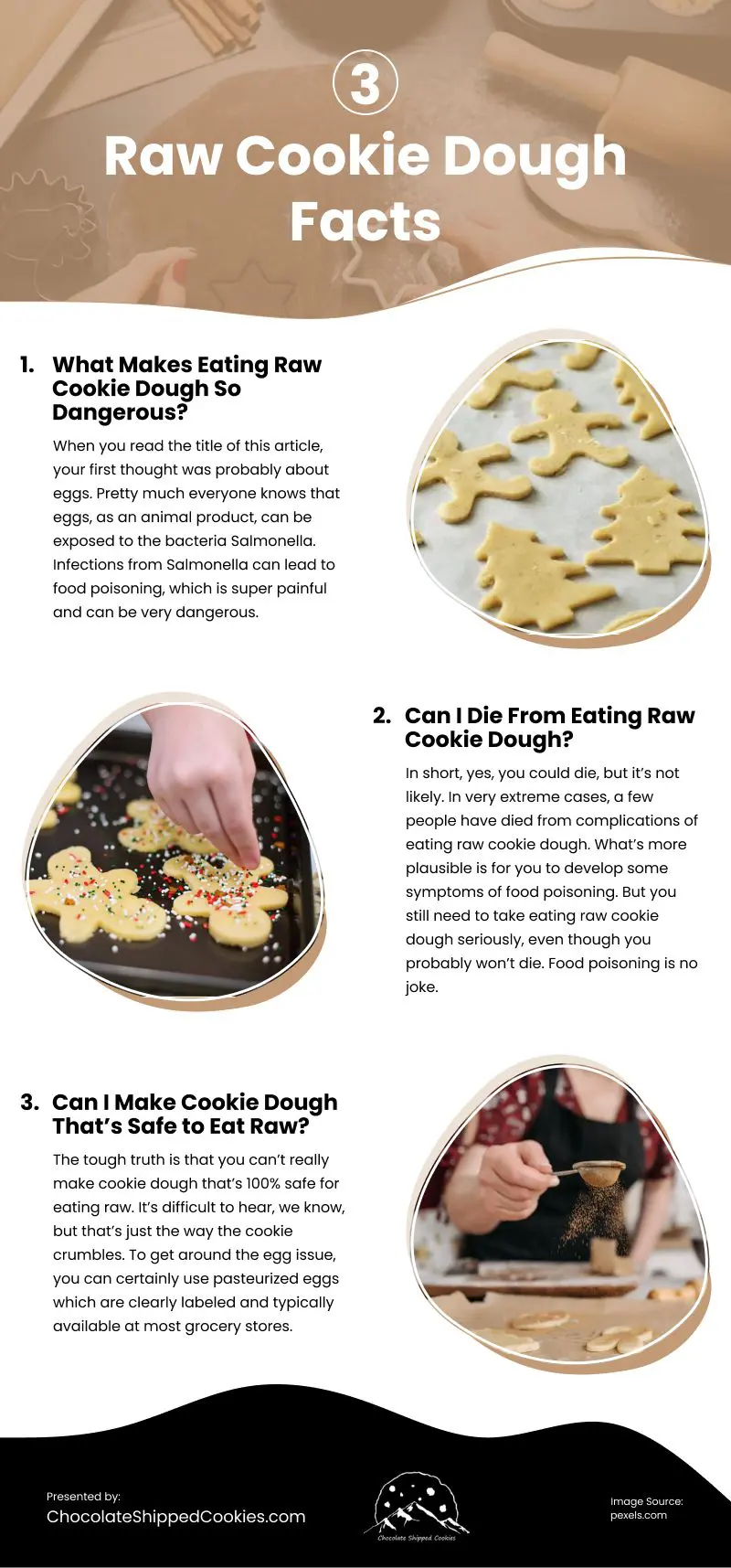 3

Raw Cookie Dough Facts

1. What Makes Eating Raw Cookie Dough So Dangerous?

When you read the title of this article, your first thought was probably about eggs. Pretty much everyone knows that eggs, as an animal product, can be exposed to the bacteria Salmonella. Infections from Salmonella can lead to food poisoning, which is super painful and can be very dangerous.

2. Can I Die From Eating Raw Cookie Dough?

In short, yes, you could die, but it's not likely. In very extreme cases, a few people have died from complications of eating raw cookie dough. What's more plausible is for you to develop some symptoms of food poisoning. But you still need to take eating raw cookie dough seriously, even though you probably won't die. Food poisoning is no joke.

3. Can I Make Cookie Dough That's Safe to Eat Raw?

The tough truth is that you can't really make cookie dough that's 100% safe for eating raw. It's difficult to hear, we know, but that's just the way the cookie crumbles. To get around the egg issue, you can certainly use pasteurized eggs which are clearly labeled and typically available at most grocery stores.

Presented by:
ChocolateShippedCookies.com

Chocolate Shipped Cookies

Image Source:
pexels.com