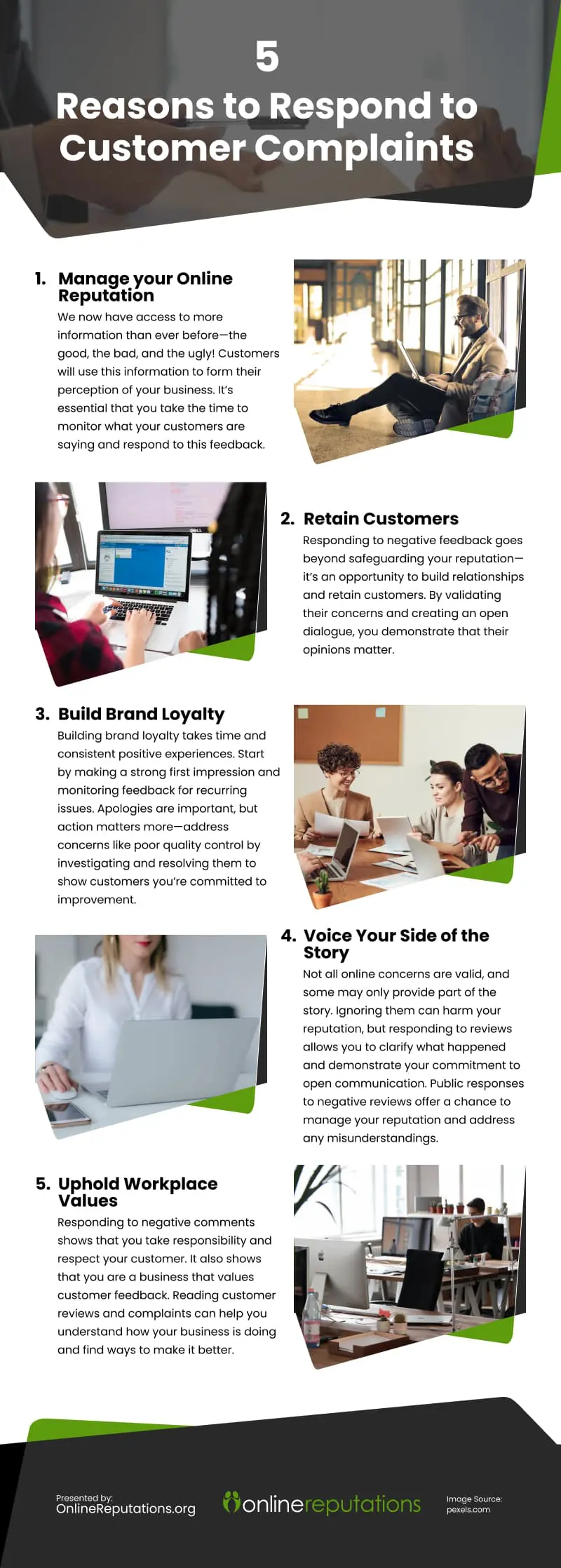 5
Reasons to Respond to Customer Complaints

1. Manage your Online Reputation
We now have access to more information than ever before—the good, the bad, and the ugly! Customers will use this information to form their perception of your business. It's essential that you take the time to monitor what your customers are saying and respond to this feedback.

2. Retain Customers
Responding to negative feedback goes beyond safeguarding your reputation—it's an opportunity to build relationships and retain customers. By validating their concerns and creating an open dialogue, you demonstrate that their opinions matter.

3. Build Brand Loyalty
Building brand loyalty takes time and consistent positive experiences. Start by making a strong first impression and monitoring feedback for recurring issues. Apologies are important, but action matters more—address concerns like poor quality control by investigating and resolving them to show customers you're committed to improvement.

4. Voice Your Side of the Story
Not all online concerns are valid, and some may only provide part of the story. Ignoring them can harm your reputation, but responding to reviews allows you to clarify what happened and demonstrate your commitment to open communication. Public responses to negative reviews offer a chance to manage your reputation and address any misunderstandings.

5. Uphold Workplace Values
Responding to negative comments shows that you take responsibility and respect your customer. It also shows that you are a business that values customer feedback. Reading customer reviews and complaints can help you understand how your business is doing and find ways to make it better.

Presented by:
OnlineReputations.org

onlinereputations

Image Source:
pexels.com