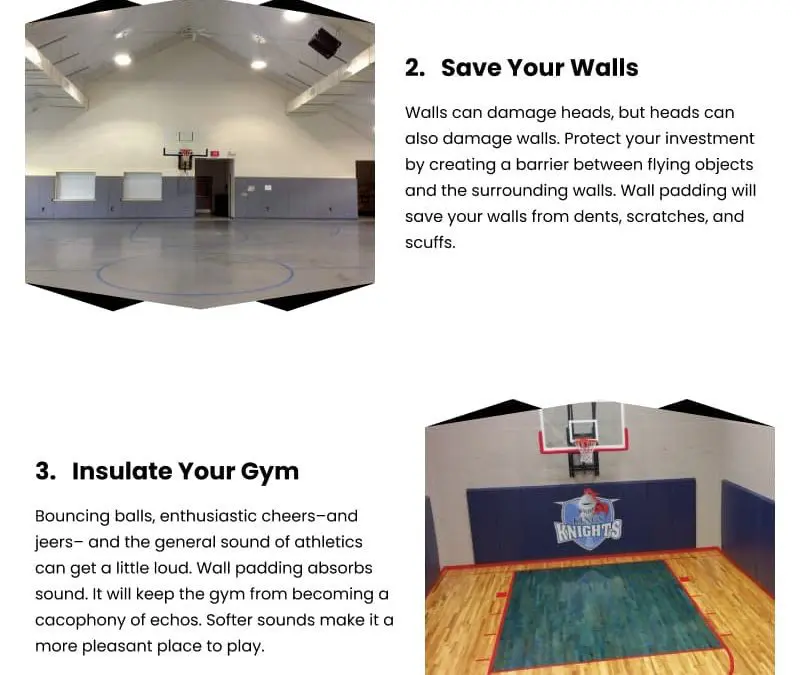 2. Save Your Walls

Walls can damage heads, but heads can also damage walls. Protect your investment by creating a barrier between flying objects and the surrounding walls. Wall padding will save your walls from dents, scratches, and scuffs.

3. Insulate Your Gym

Bouncing balls, enthusiastic cheers–and jeers– and the general sound of athletics can get a little loud. Wall padding absorbs sound. It will keep the gym from becoming a cacophony of echos. Softer sounds make it a more pleasant place to play.

KNIGHTS