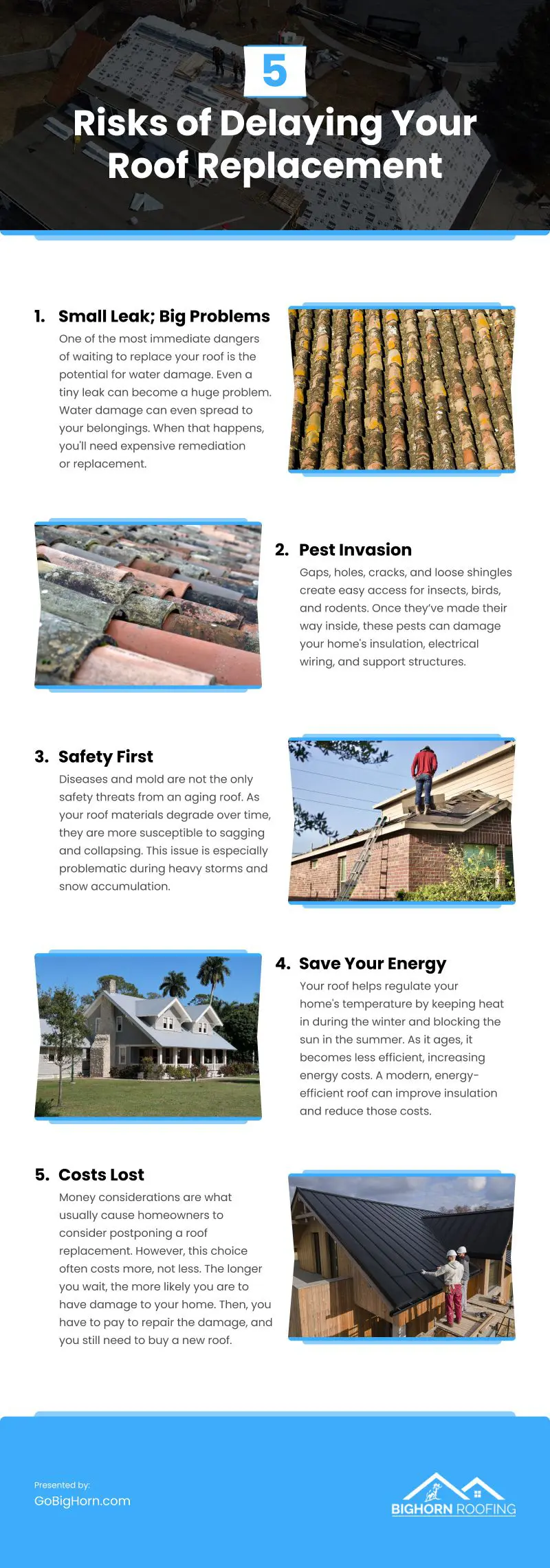 5

Risks of Delaying Your Roof Replacement

1. Small Leak; Big Problems

One of the most immediate dangers of waiting to replace your roof is the potential for water damage. Even a tiny leak can become a huge problem. Water damage can even spread to your belongings. When that happens, you'll need expensive remediation or replacement.

2. Pest Invasion

Gaps, holes, cracks, and loose shingles create easy access for insects, birds, and rodents. Once they've made their way inside, these pests can damage your home's insulation, electrical wiring, and support structures.

3. Safety First

Diseases and mold are not the only safety threats from an aging roof. As your roof materials degrade over time, they are more susceptible to sagging and collapsing. This issue is especially problematic during heavy storms and snow accumulation.

4. Save Your Energy

Your roof helps regulate your home's temperature by keeping heat in during the winter and blocking the sun in the summer. As it ages, it becomes less efficient, increasing energy costs. A modern, energy-efficient roof can improve insulation and reduce those costs.

5. Costs Lost

Money considerations are what usually cause homeowners to consider postponing a roof replacement. However, this choice often costs more, not less. The longer you wait, the more likely you are to have damage to your home. Then, you have to pay to repair the damage, and you still need to buy a new roof.

Presented by:
GoBigHorn.com

BIGHORN ROOFING