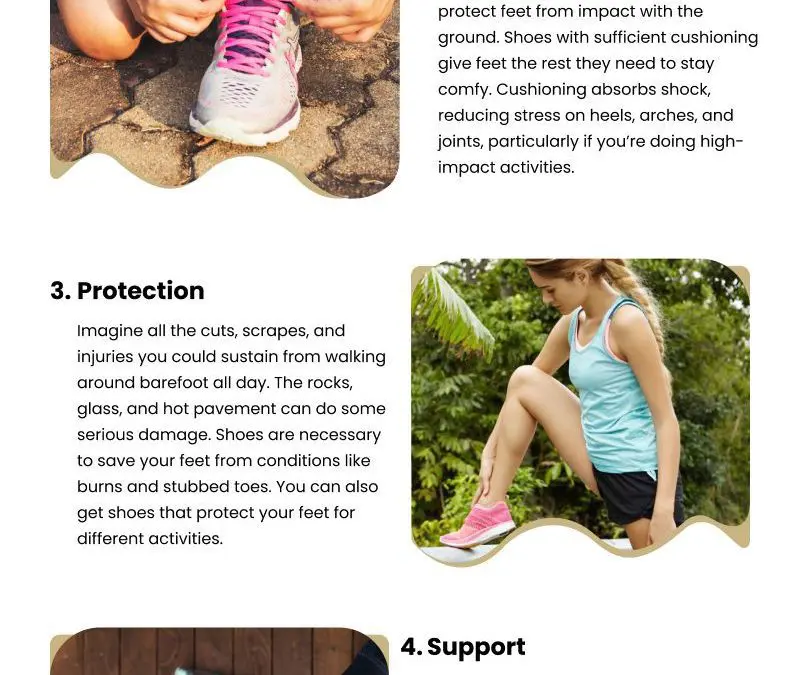 protect feet from impact with the ground. Shoes with sufficient cushioning give feet the rest they need to stay comfy. Cushioning absorbs shock, reducing stress on heels, arches, and joints, particularly if you're doing high-impact activities.

3. Protection

Imagine all the cuts, scrapes, and injuries you could sustain from walking around barefoot all day. The rocks, glass, and hot pavement can do some serious damage. Shoes are necessary to save your feet from conditions like burns and stubbed toes. You can also get shoes that protect your feet for different activities.

4. Support