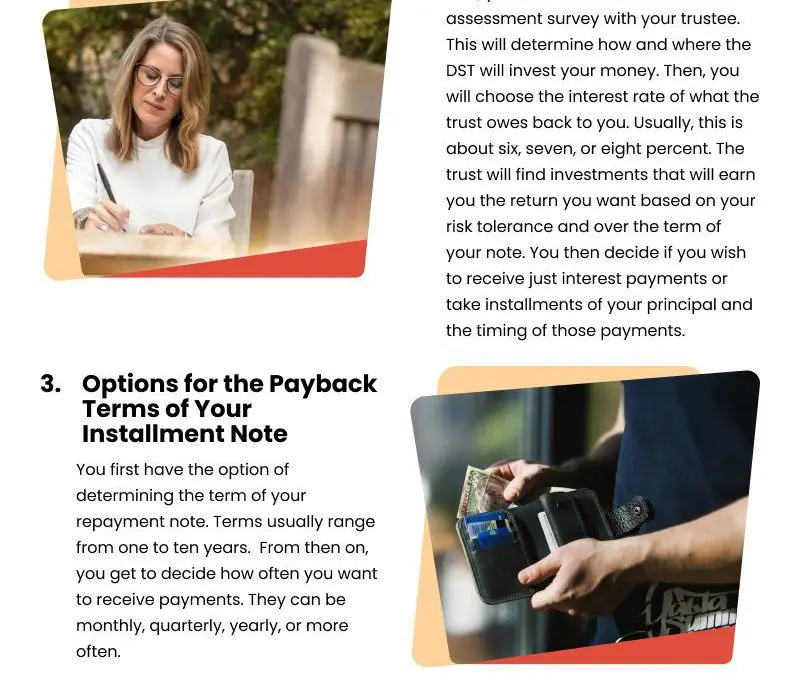 assessment survey with your trustee. This will determine how and where the DST will invest your money. Then, you will choose the interest rate of what the trust owes back to you. Usually, this is about six, seven, or eight percent. The trust will find investments that will earn you the return you want based on your risk tolerance and over the term of your note. You then decide if you wish to receive just interest payments or take installments of your principal and the timing of those payments.

3. Options for the Payback Terms of Your Installment Note

You first have the option of determining the term of your repayment note. Terms usually range from one to ten years. From then on, you get to decide how often you want to receive payments. They can be monthly, quarterly, yearly, or more often.