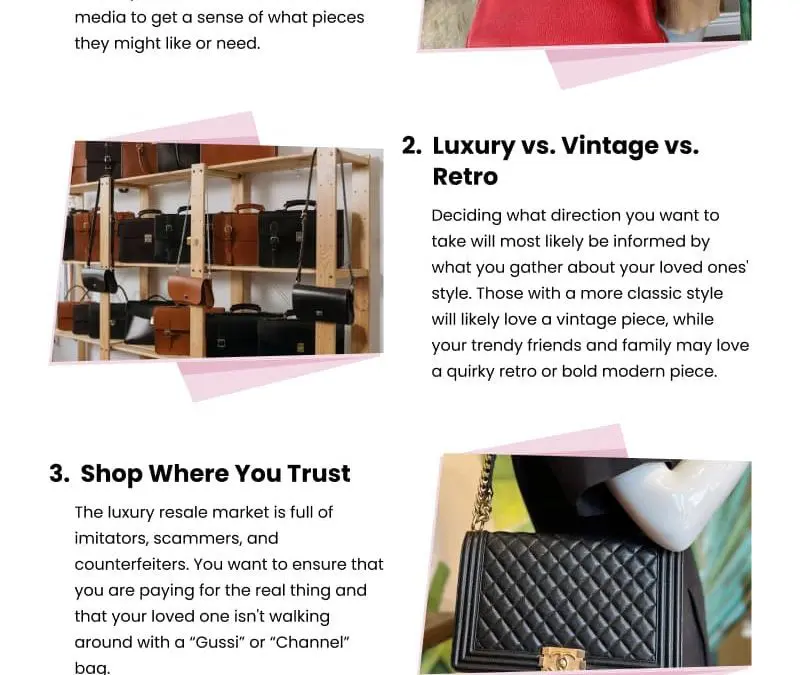 media to get a sense of what pieces they might like or need.

2. Luxury vs. Vintage vs. Retro

Deciding what direction you want to take will most likely be informed by what you gather about your loved ones' style. Those with a more classic style will likely love a vintage piece, while your trendy friends and family may love a quirky retro or bold modern piece.

3. Shop Where You Trust

The luxury resale market is full of imitators, scammers, and counterfeiters. You want to ensure that you are paying for the real thing and that your loved one isn't walking around with a "Gussi" or "Channel" bag.