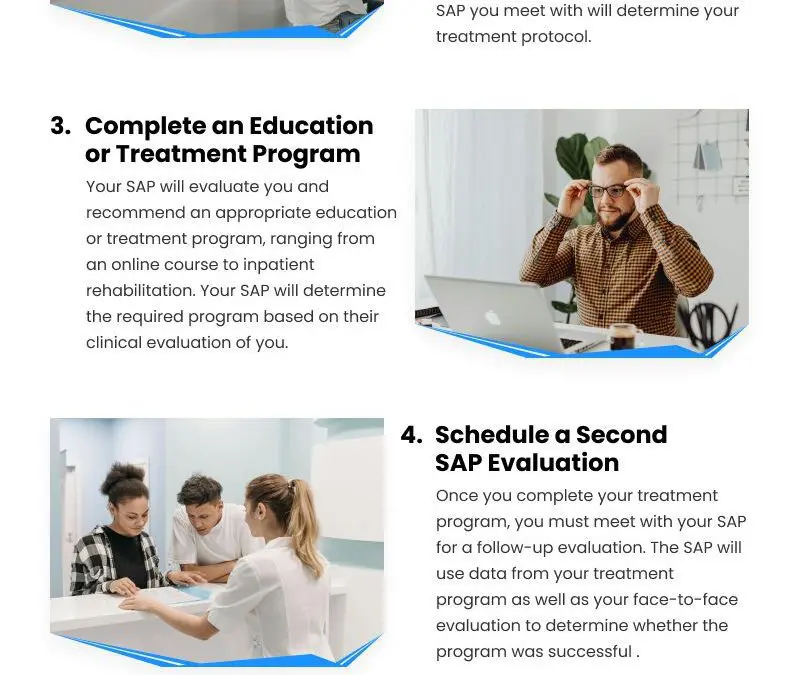 SAP you meet with will determine your treatment protocol.

3. Complete an Education or Treatment Program

Your SAP will evaluate you and recommend an appropriate education or treatment program, ranging from an online course to inpatient rehabilitation. Your SAP will determine the required program based on their clinical evaluation of you.

4. Schedule a Second SAP Evaluation

Once you complete your treatment program, you must meet with your SAP for a follow-up evaluation. The SAP will use data from your treatment program as well as your face-to-face evaluation to determine whether the program was successful .