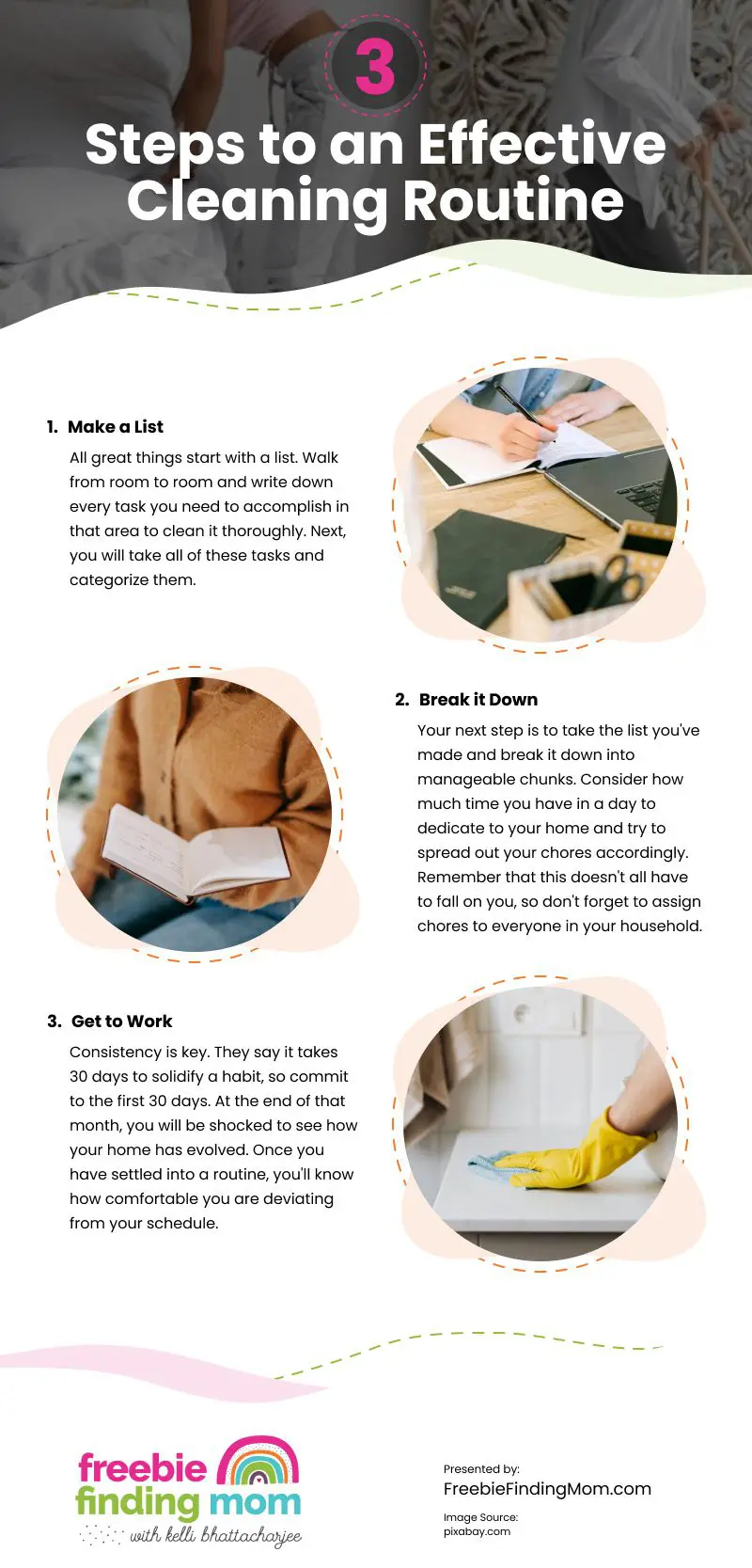 3

Steps to an Effective Cleaning Routine

1. Make a List

All great things start with a list. Walk from room to room and write down every task you need to accomplish in that area to clean it thoroughly. Next, you will take all of these tasks and categorize them.

2. Break it Down

Your next step is to take the list you've made and break it down into manageable chunks. Consider how much time you have in a day to dedicate to your home and try to spread out your chores accordingly. Remember that this doesn't all have to fall on you, so don't forget to assign chores to everyone in your household.

3. Get to Work

Consistency is key. They say it takes 30 days to solidify a habit, so commit to the first 30 days. At the end of that month, you will be shocked to see how your home has evolved. Once you have settled into a routine, you'll know how comfortable you are deviating from your schedule.

freebie finding mom
with kelli bhattacharjee

Presented by:
FreebieFindingMom.com

Image Source:
pixabay.com