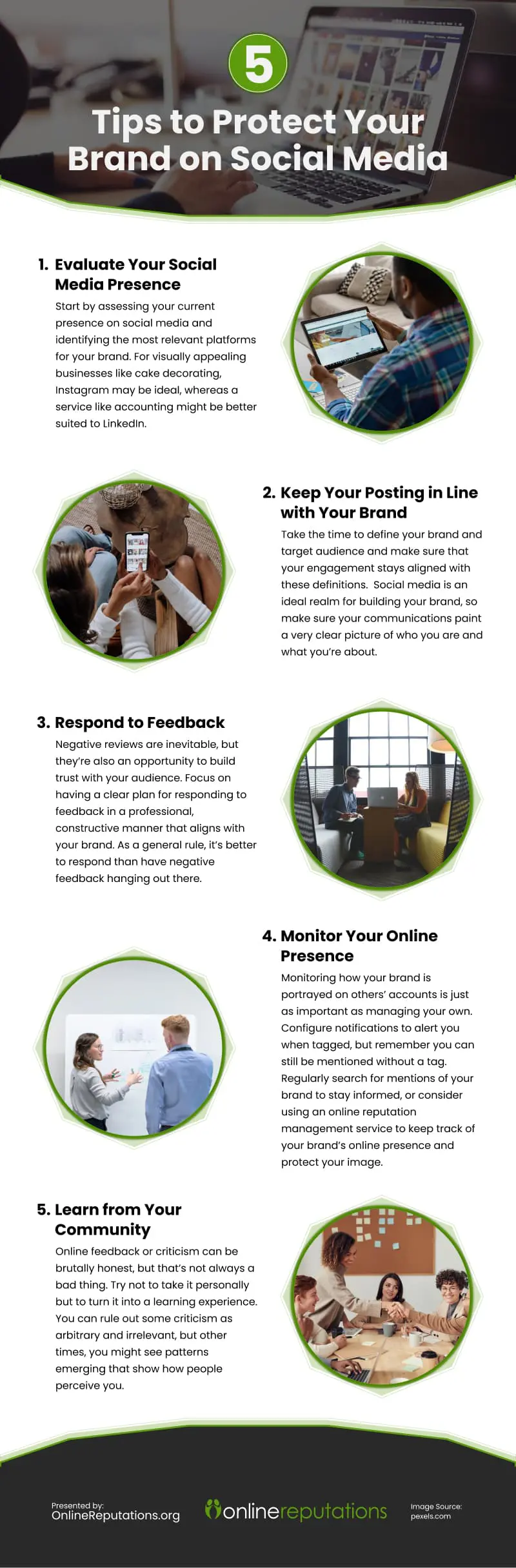 5

Tips to Protect Your Brand on Social Media

1. Evaluate Your Social Media Presence

Start by assessing your current presence on social media and identifying the most relevant platforms for your brand. For visually appealing businesses like cake decorating, Instagram may be ideal, whereas a service like accounting might be better suited to LinkedIn.

2. Keep Your Posting in Line with Your Brand

Take the time to define your brand and target audience and make sure that your engagement stays aligned with these definitions. Social media is an ideal realm for building your brand, so make sure your communications paint a very clear picture of who you are and what you're about.

3. Respond to Feedback

Negative reviews are inevitable, but they're also an opportunity to build trust with your audience. Focus on having a clear plan for responding to feedback in a professional, constructive manner that aligns with your brand. As a general rule, it's better to respond than have negative feedback hanging out there.

4. Monitor Your Online Presence

Monitoring how your brand is portrayed on others' accounts is just as important as managing your own. Configure notifications to alert you when tagged, but remember you can still be mentioned without a tag. Regularly search for mentions of your brand to stay informed, or consider using an online reputation management service to keep track of your brand's online presence and protect your image.

5. Learn from Your Community

Online feedback or criticism can be brutally honest, but that's not always a bad thing. Try not to take it personally but to turn it into a learning experience. You can rule out some criticism as arbitrary and irrelevant, but other times, you might see patterns emerging that show how people perceive you.

Presented by:
OnlineReputations.org

onlinereputations

Image Source:
pexels.com