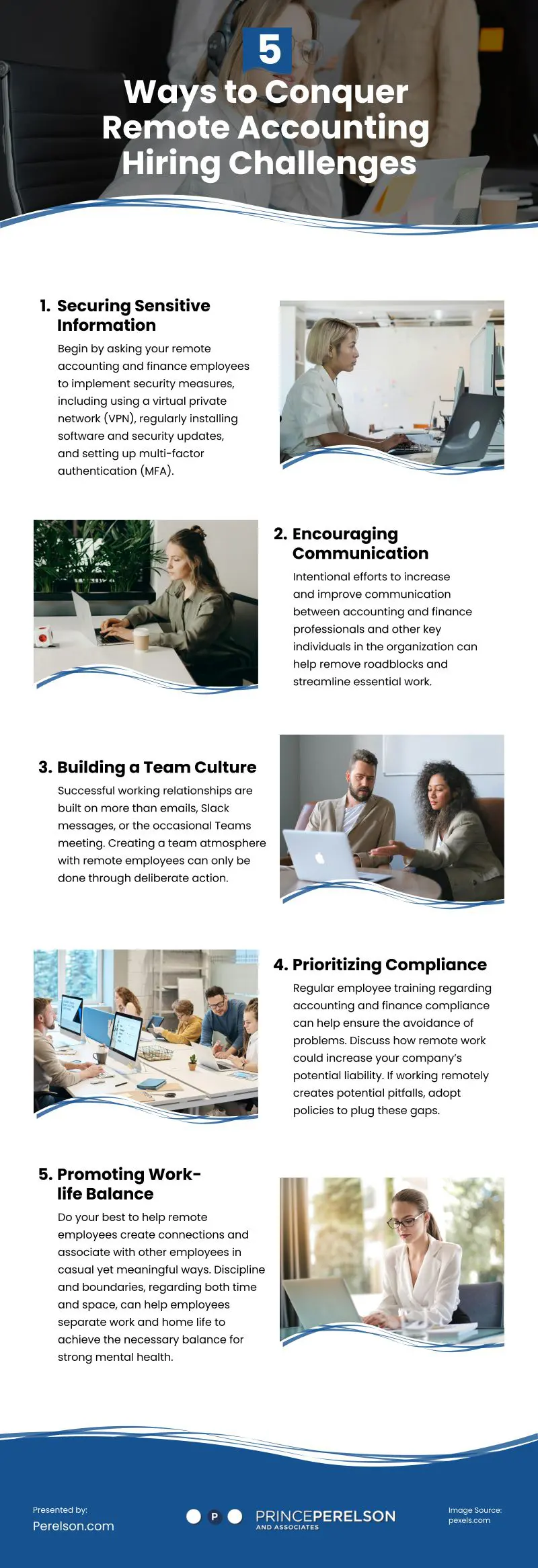 5

Ways to Conquer Remote Accounting Hiring Challenges

1. Securing Sensitive Information

Begin by asking your remote accounting and finance employees to implement security measures, including using a virtual private network (VPN), regularly installing software and security updates, and setting up multi-factor authentication (MFA).

2. Encouraging Communication

Intentional efforts to increase and improve communication between accounting and finance professionals and other key individuals in the organization can help remove roadblocks and streamline essential work.

3. Building a Team Culture

Successful working relationships are built on more than emails, Slack messages, or the occasional Teams meeting. Creating a team atmosphere with remote employees can only be done through deliberate action.

4. Prioritizing Compliance

Regular employee training regarding accounting and finance compliance can help ensure the avoidance of problems. Discuss how remote work could increase your company's potential liability. If working remotely creates potential pitfalls, adopt policies to plug these gaps.

5. Promoting Work-life Balance

Do your best to help remote employees create connections and associate with other employees in casual yet meaningful ways. Discipline and boundaries, regarding both time and space, can help employees separate work and home life to achieve the necessary balance for strong mental health.

Presented by:
Perelson.com

P PRINCEPERELSON AND ASSOCIATES

Image Source:
pexels.com