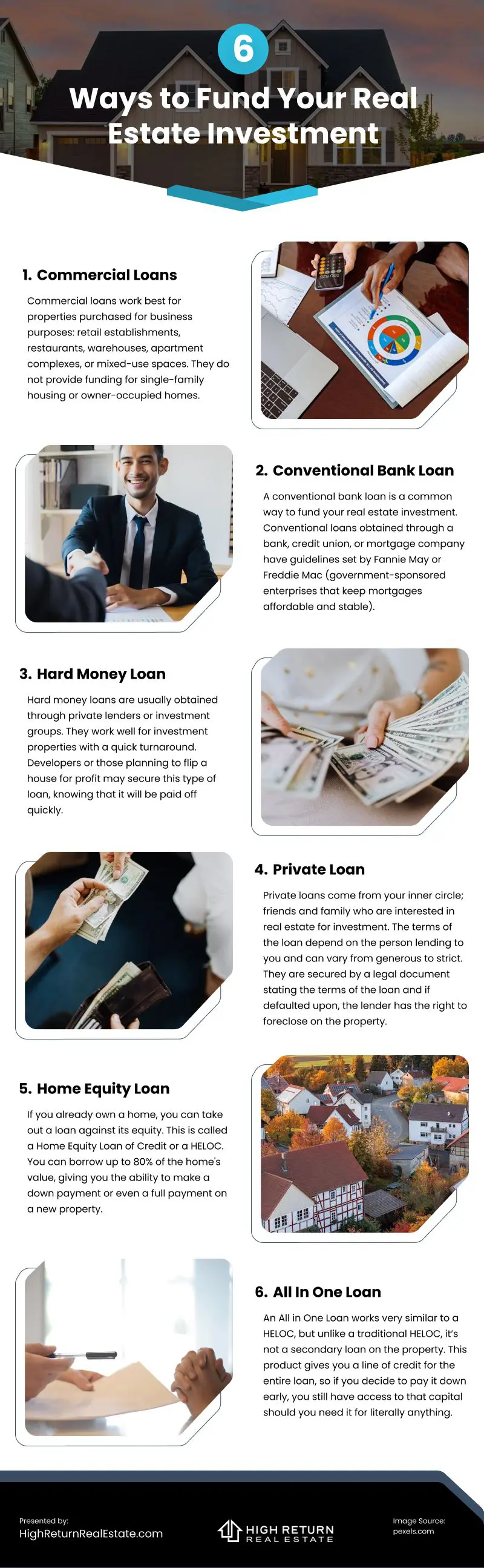 6

Ways to Fund Your Real Estate Investment

1. Commercial Loans

Commercial loans work best for properties purchased for business purposes: retail establishments, restaurants, warehouses, apartment complexes, or mixed-use spaces. They do not provide funding for single-family housing or owner-occupied homes.

2. Conventional Bank Loan

A conventional bank loan is a common way to fund your real estate investment. Conventional loans obtained through a bank, credit union, or mortgage company have guidelines set by Fannie May or Freddie Mac (government-sponsored enterprises that keep mortgages affordable and stable).

3. Hard Money Loan

Hard money loans are usually obtained through private lenders or investment groups. They work well for investment properties with a quick turnaround. Developers or those planning to flip a house for profit may secure this type of loan, knowing that it will be paid off quickly.

4. Private Loan

Private loans come from your inner circle; friends and family who are interested in real estate for investment. The terms of the loan depend on the person lending to you and can vary from generous to strict. They are secured by a legal document stating the terms of the loan and if defaulted upon, the lender has the right to foreclose on the property.

5. Home Equity Loan

If you already own a home, you can take out a loan against its equity. This is called a Home Equity Loan of Credit or a HELOC. You can borrow up to 80% of the home's value, giving you the ability to make a down payment or even a full payment on a new property.

6. All In One Loan

An All in One Loan works very similar to a HELOC, but unlike a traditional HELOC, it's not a secondary loan on the property. This product gives you a line of credit for the entire loan, so if you decide to pay it down early, you still have access to that capital should you need it for literally anything.

Presented by:
HighReturnRealEstate.com

HIGH RETURN
REAL ESTATE

Image Source:
pexels.com