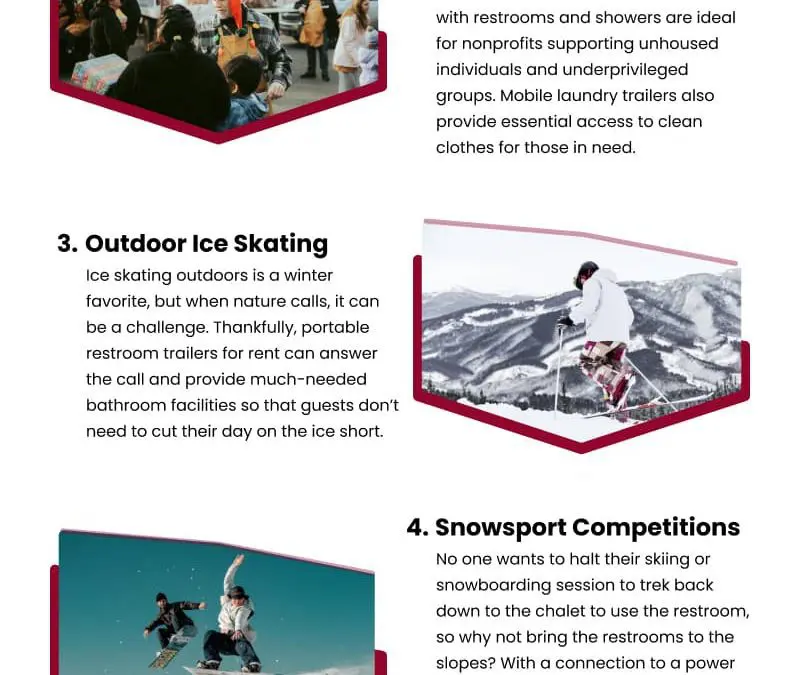 with restrooms and showers are ideal for nonprofits supporting unhoused individuals and underprivileged groups. Mobile laundry trailers also provide essential access to clean clothes for those in need.

3. Outdoor Ice Skating
Ice skating outdoors is a winter favorite, but when nature calls, it can be a challenge. Thankfully, portable restroom trailers for rent can answer the call and provide much-needed bathroom facilities so that guests don't need to cut their day on the ice short.

4. Snowsport Competitions
No one wants to halt their skiing or snowboarding session to trek back down to the chalet to use the restroom, so why not bring the restrooms to the slopes? With a connection to a power