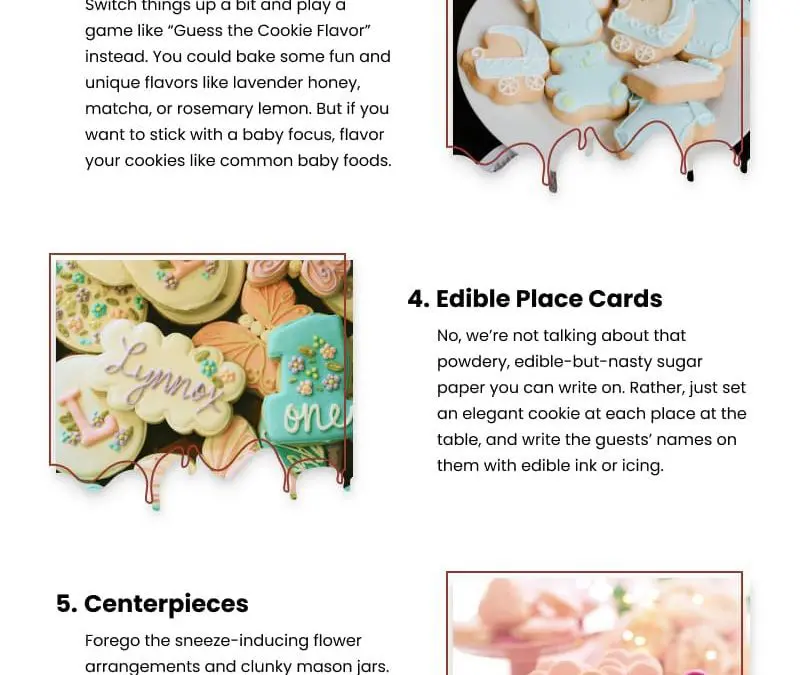 Switch things up a bit and play a game like "Guess the Cookie Flavor" instead. You could bake some fun and unique flavors like lavender honey, matcha, or rosemary lemon. But if you want to stick with a baby focus, flavor your cookies like common baby foods.

Lynnox

L

one

4. Edible Place Cards

No, we're not talking about that powdery, edible-but-nasty sugar paper you can write on. Rather, just set an elegant cookie at each place at the table, and write the guests' names on them with edible ink or icing.

5. Centerpieces

Forego the sneeze-inducing flower arrangements and clunky mason jars.