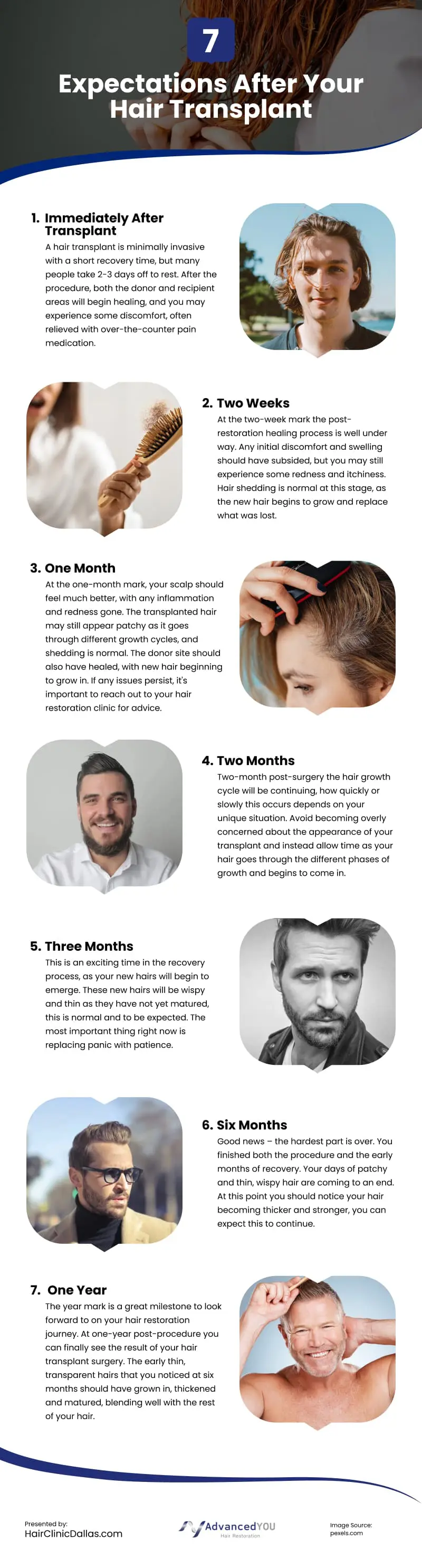 7

Expectations After Your Hair Transplant

1. Immediately After Transplant

A hair transplant is minimally invasive with a short recovery time, but many people take 2-3 days off to rest. After the procedure, both the donor and recipient areas will begin healing, and you may experience some discomfort, often relieved with over-the-counter pain medication.

2. Two Weeks

At the two-week mark the post-restoration healing process is well under way. Any initial discomfort and swelling should have subsided, but you may still experience some redness and itchiness. Hair shedding is normal at this stage, as the new hair begins to grow and replace what was lost.

3. One Month

At the one-month mark, your scalp should feel much better, with any inflammation and redness gone. The transplanted hair may still appear patchy as it goes through different growth cycles, and shedding is normal. The donor site should also have healed, with new hair beginning to grow in. If any issues persist, it's important to reach out to your hair restoration clinic for advice.

4. Two Months

Two-month post-surgery the hair growth cycle will be continuing, how quickly or slowly this occurs depends on your unique situation. Avoid becoming overly concerned about the appearance of your transplant and instead allow time as your hair goes through the different phases of growth and begins to come in.

5. Three Months

This is an exciting time in the recovery process, as your new hairs will begin to emerge. These new hairs will be wispy and thin as they have not yet matured, this is normal and to be expected. The most important thing right now is replacing panic with patience.

6. Six Months

Good news – the hardest part is over. You finished both the procedure and the early months of recovery. Your days of patchy and thin, wispy hair are coming to an end. At this point you should notice your hair becoming thicker and stronger, you can expect this to continue.

7. One Year

The year mark is a great milestone to look forward to on your hair restoration journey. At one-year post-procedure you can finally see the result of your hair transplant surgery. The early thin, transparent hairs that you noticed at six months should have grown in, thickened and matured, blending well with the rest of your hair.

Presented by:
HairClinicDallas.com

AdvancedYOU
Hair Restoration

Image Source:
pexels.com