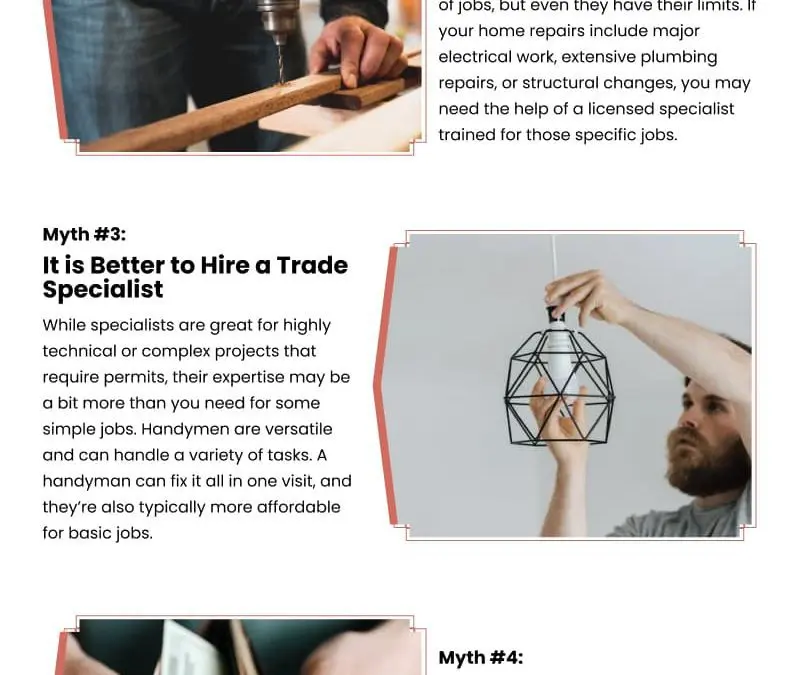 of jobs, but even they have their limits. If your home repairs include major electrical work, extensive plumbing repairs, or structural changes, you may need the help of a licensed specialist trained for those specific jobs.

Myth #3:

It is Better to Hire a Trade Specialist

While specialists are great for highly technical or complex projects that require permits, their expertise may be a bit more than you need for some simple jobs. Handymen are versatile and can handle a variety of tasks. A handyman can fix it all in one visit, and they're also typically more affordable for basic jobs.

Myth #4: