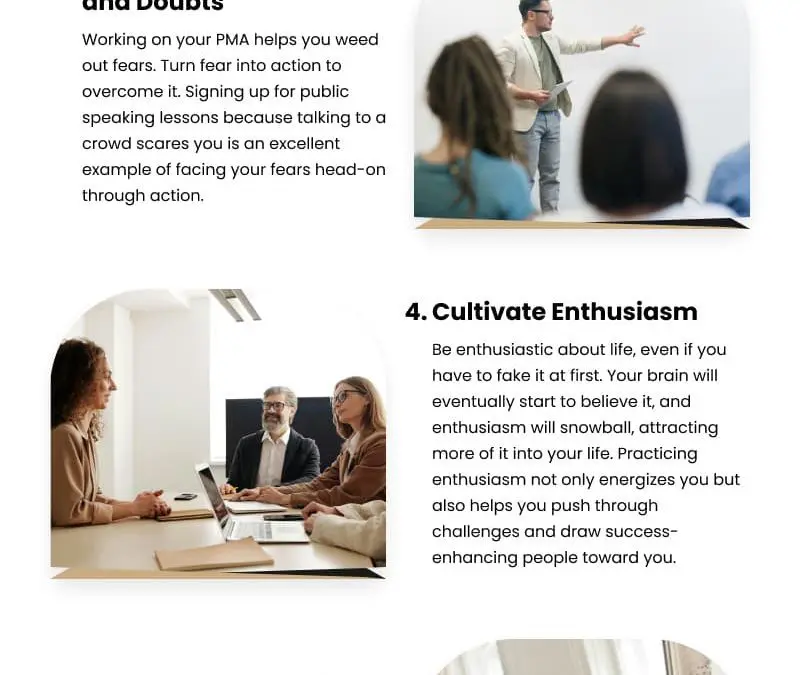 and Doubts

Working on your PMA helps you weed out fears. Turn fear into action to overcome it. Signing up for public speaking lessons because talking to a crowd scares you is an excellent example of facing your fears head-on through action.

4. Cultivate Enthusiasm

Be enthusiastic about life, even if you have to fake it at first. Your brain will eventually start to believe it, and enthusiasm will snowball, attracting more of it into your life. Practicing enthusiasm not only energizes you but also helps you push through challenges and draw success-enhancing people toward you.