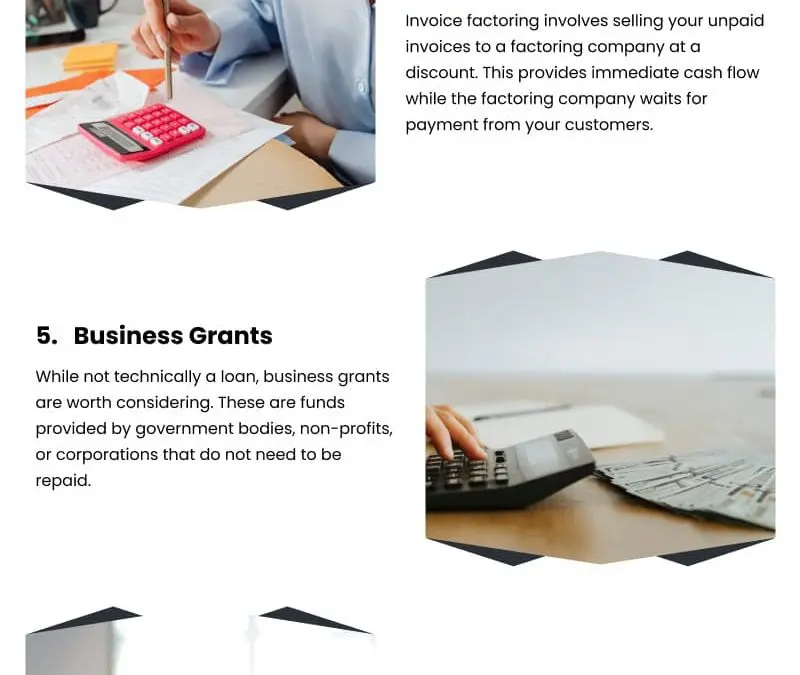 Invoice factoring involves selling your unpaid invoices to a factoring company at a discount. This provides immediate cash flow while the factoring company waits for payment from your customers.

5. Business Grants

While not technically a loan, business grants are worth considering. These are funds provided by government bodies, non-profits, or corporations that do not need to be repaid.