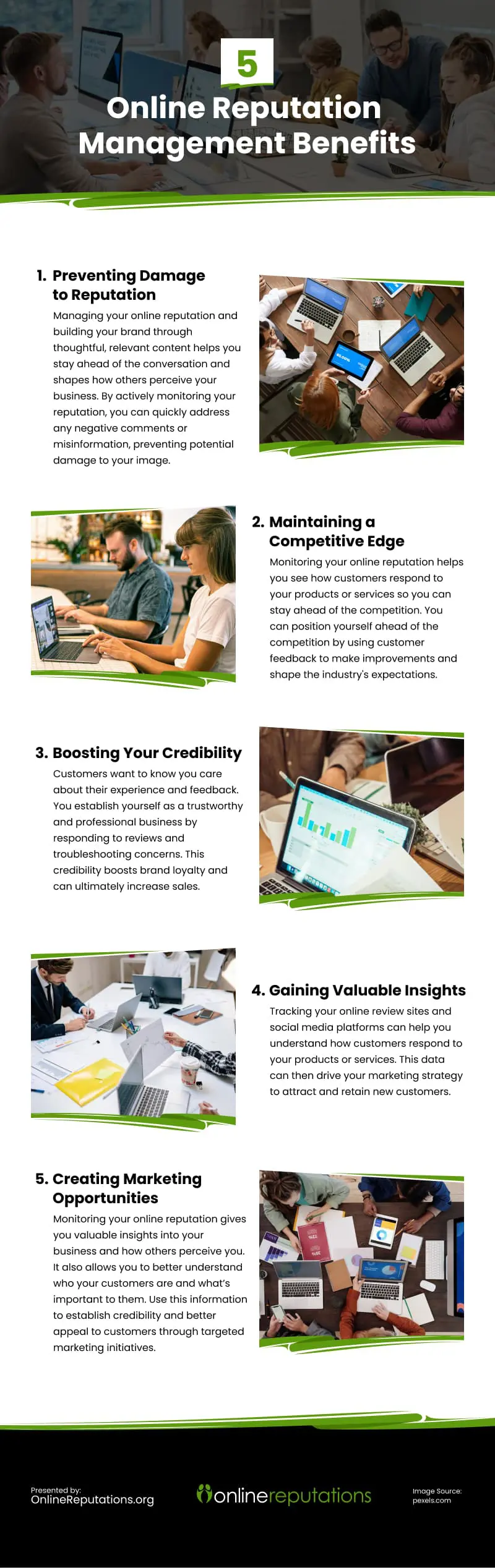 5
Online Reputation Management Benefits

1. Preventing Damage to Reputation
Managing your online reputation and building your brand through thoughtful, relevant content helps you stay ahead of the conversation and shapes how others perceive your business. By actively monitoring your reputation, you can quickly address any negative comments or misinformation, preventing potential damage to your image.

2. Maintaining a Competitive Edge
Monitoring your online reputation helps you see how customers respond to your products or services so you can stay ahead of the competition. You can position yourself ahead of the competition by using customer feedback to make improvements and shape the industry's expectations.

3. Boosting Your Credibility
Customers want to know you care about their experience and feedback. You establish yourself as a trustworthy and professional business by responding to reviews and troubleshooting concerns. This credibility boosts brand loyalty and can ultimately increase sales.

4. Gaining Valuable Insights
Tracking your online review sites and social media platforms can help you understand how customers respond to your products or services. This data can then drive your marketing strategy to attract and retain new customers.

5. Creating Marketing Opportunities
Monitoring your online reputation gives you valuable insights into your business and how others perceive you. It also allows you to better understand who your customers are and what's important to them. Use this information to establish credibility and better appeal to customers through targeted marketing initiatives.

Presented by:
OnlineReputations.org

onlinereputations

Image Source:
pexels.com