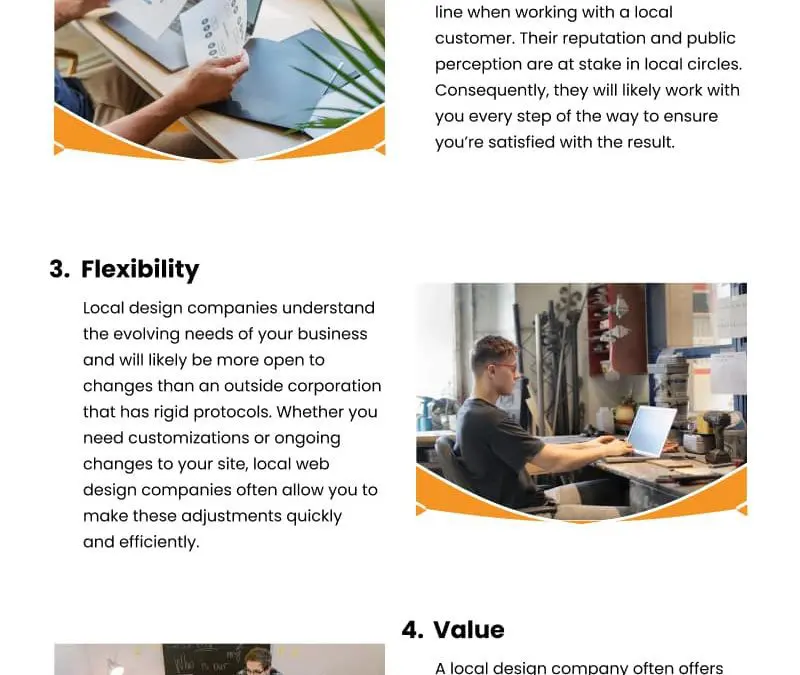 line when working with a local customer. Their reputation and public perception are at stake in local circles. Consequently, they will likely work with you every step of the way to ensure you're satisfied with the result.

3. Flexibility

Local design companies understand the evolving needs of your business and will likely be more open to changes than an outside corporation that has rigid protocols. Whether you need customizations or ongoing changes to your site, local web design companies often allow you to make these adjustments quickly and efficiently.

4. Value

A local design company often offers