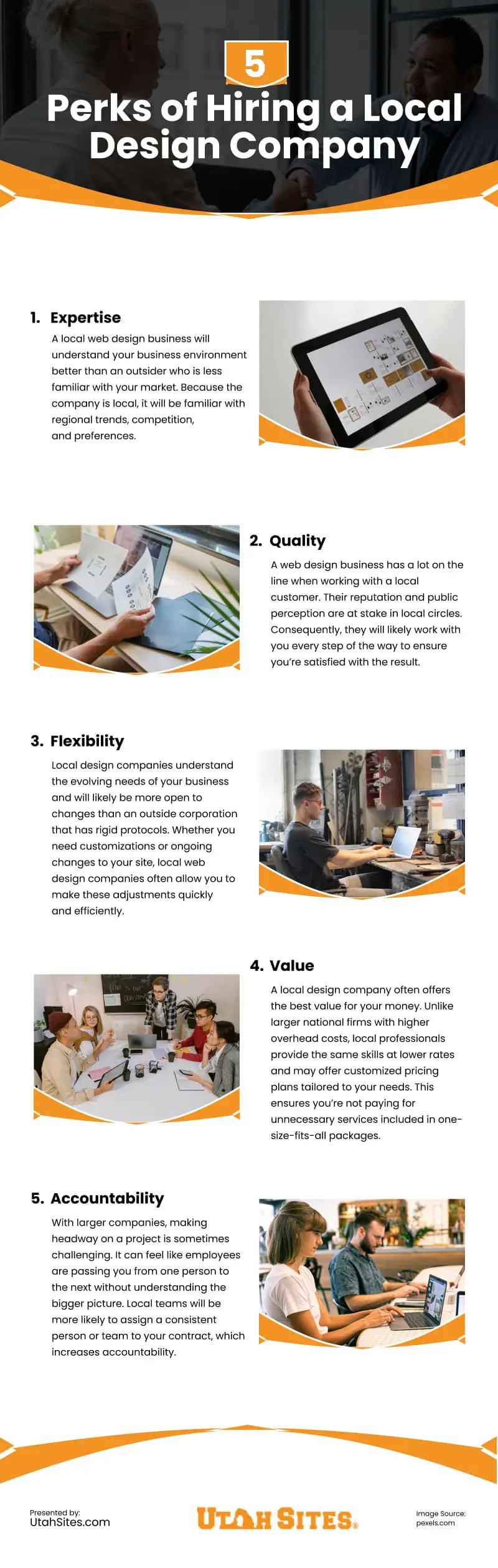 5
Perks of Hiring a Local Design Company

1. Expertise

A local web design business will understand your business environment better than an outsider who is less familiar with your market. Because the company is local, it will be familiar with regional trends, competition, and preferences.

2. Quality

A web design business has a lot on the line when working with a local customer. Their reputation and public perception are at stake in local circles. Consequently, they will likely work with you every step of the way to ensure you're satisfied with the result.

3. Flexibility

Local design companies understand the evolving needs of your business and will likely be more open to changes than an outside corporation that has rigid protocols. Whether you need customizations or ongoing changes to your site, local web design companies often allow you to make these adjustments quickly and efficiently.

4. Value

A local design company often offers the best value for your money. Unlike larger national firms with higher overhead costs, local professionals provide the same skills at lower rates and may offer customized pricing plans tailored to your needs. This ensures you're not paying for unnecessary services included in one-size-fits-all packages.

5. Accountability

With larger companies, making headway on a project is sometimes challenging. It can feel like employees are passing you from one person to the next without understanding the bigger picture. Local teams will be more likely to assign a consistent person or team to your contract, which increases accountability.

Presented by:
UtahSites.com

UTAH SITES

Image Source:
pexels.com