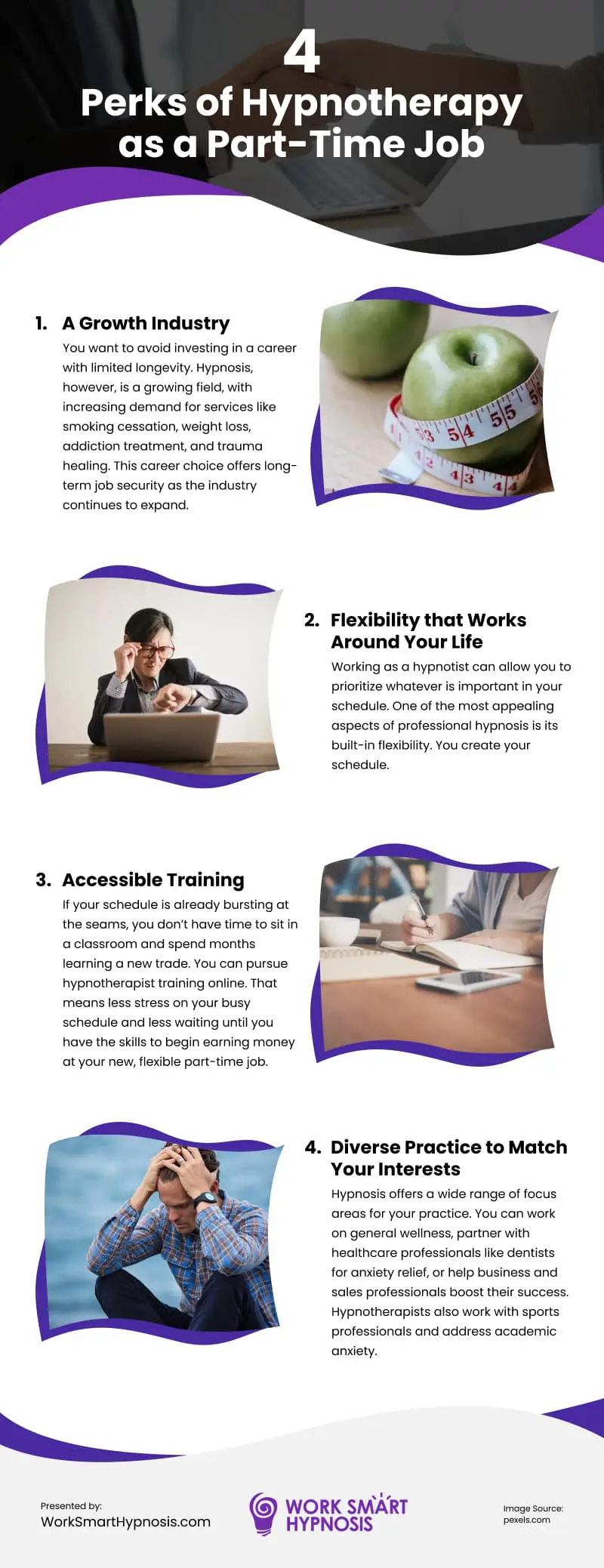 4
Perks of Hypnotherapy as a Part-Time Job

1. A Growth Industry
You want to avoid investing in a career with limited longevity. Hypnosis, however, is a growing field, with increasing demand for services like smoking cessation, weight loss, addiction treatment, and trauma healing. This career choice offers long-term job security as the industry continues to expand.

53 54 55 56 42 43 44

2. Flexibility that Works Around Your Life
Working as a hypnotist can allow you to prioritize whatever is important in your schedule. One of the most appealing aspects of professional hypnosis is its built-in flexibility. You create your schedule.

3. Accessible Training
If your schedule is already bursting at the seams, you don't have time to sit in a classroom and spend months learning a new trade. You can pursue hypnotherapist training online. That means less stress on your busy schedule and less waiting until you have the skills to begin earning money at your new, flexible part-time job.

4. Diverse Practice to Match Your Interests
Hypnosis offers a wide range of focus areas for your practice. You can work on general wellness, partner with healthcare professionals like dentists for anxiety relief, or help business and sales professionals boost their success. Hypnotherapists also work with sports professionals and address academic anxiety.

Presented by:
WorkSmartHypnosis.com

WORK SMART HYPNOSIS

Image Source:
pexels.com